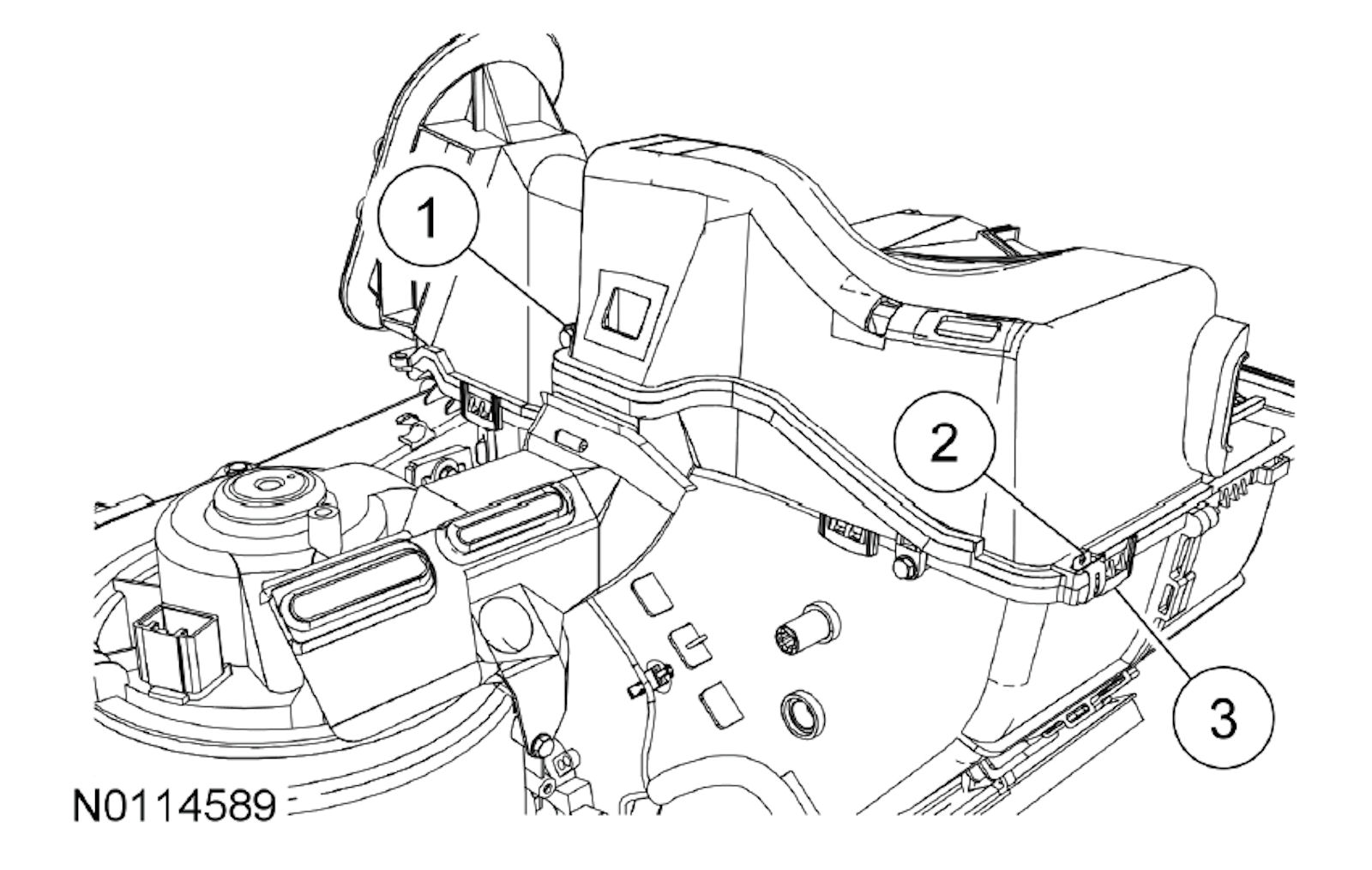 1
2
3
N0114589