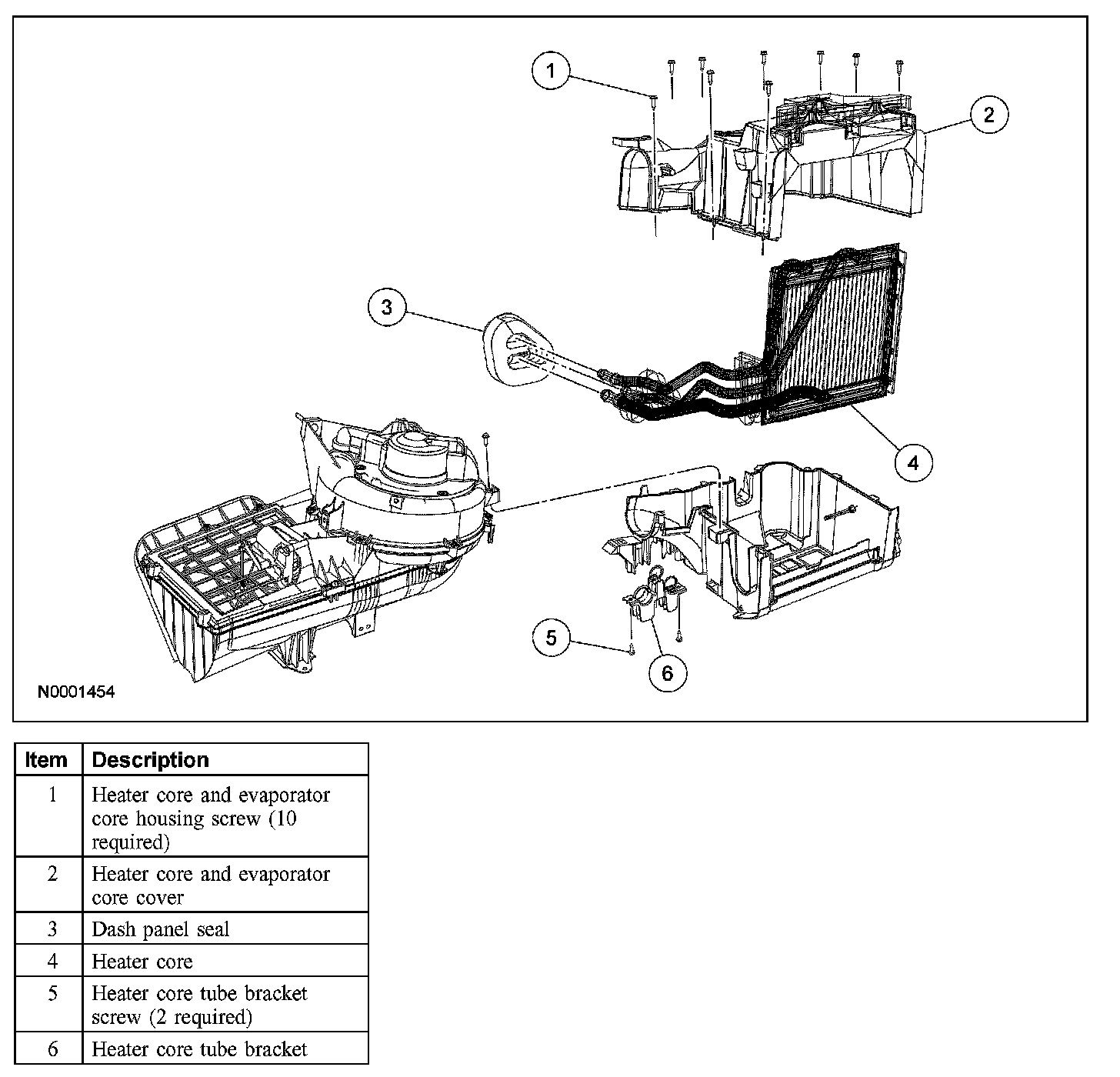 1
2
3
4
5
6
N0001454

| Item | Description |
|---|---|
| 1 | Heater core and evaporator core housing screw (10 required) |
| 2 | Heater core and evaporator core cover |
| 3 | Dash panel seal |
| 4 | Heater core |
| 5 | Heater core tube bracket screw (2 required) |
| 6 | Heater core tube bracket |