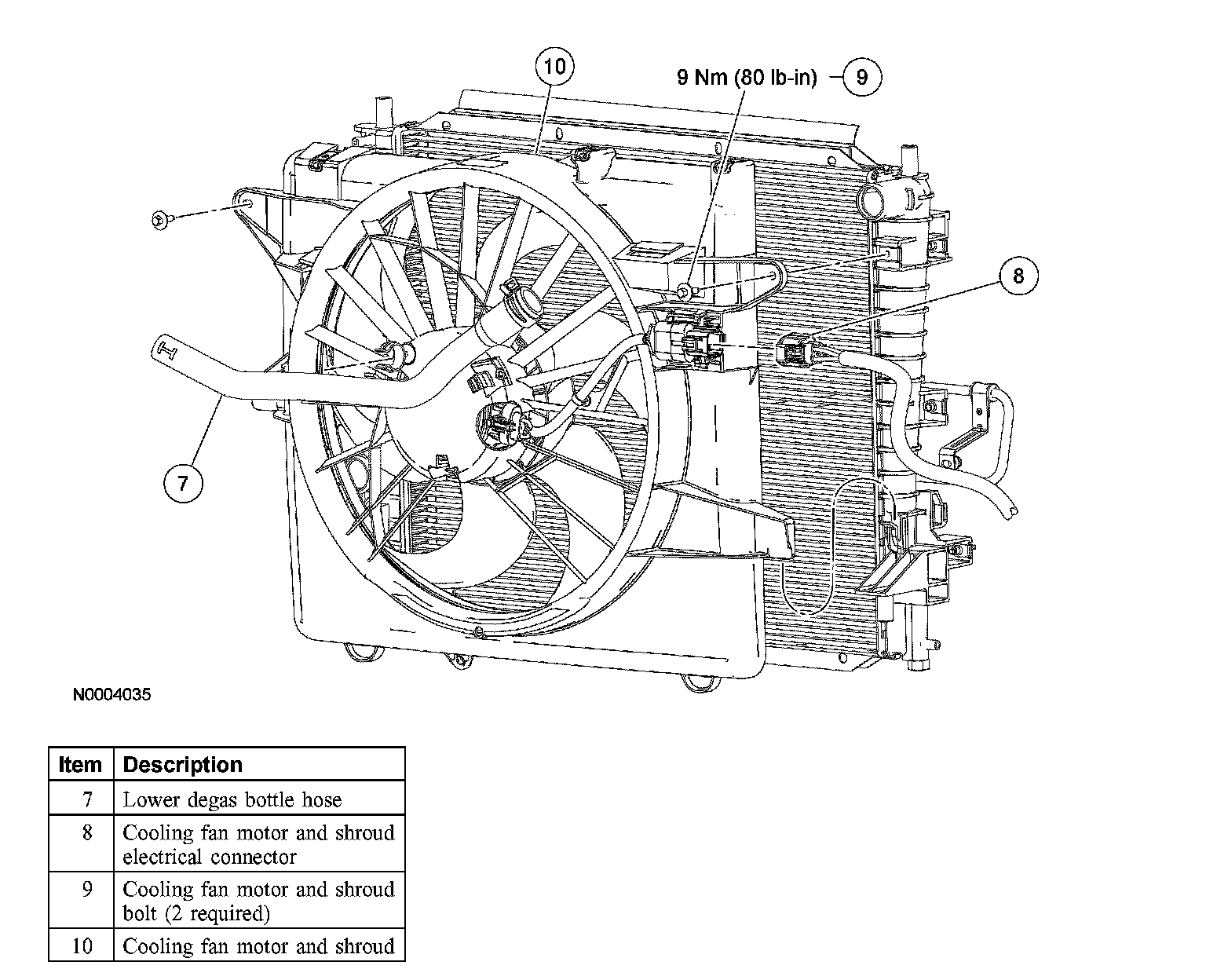 10

9 Nm (80 lb-in) 9

8

7

N0004035

| Item | Description |
|---|---|
| 7 | Lower degas bottle hose |
| 8 | Cooling fan motor and shroud electrical connector |
| 9 | Cooling fan motor and shroud bolt (2 required) |
| 10 | Cooling fan motor and shroud |