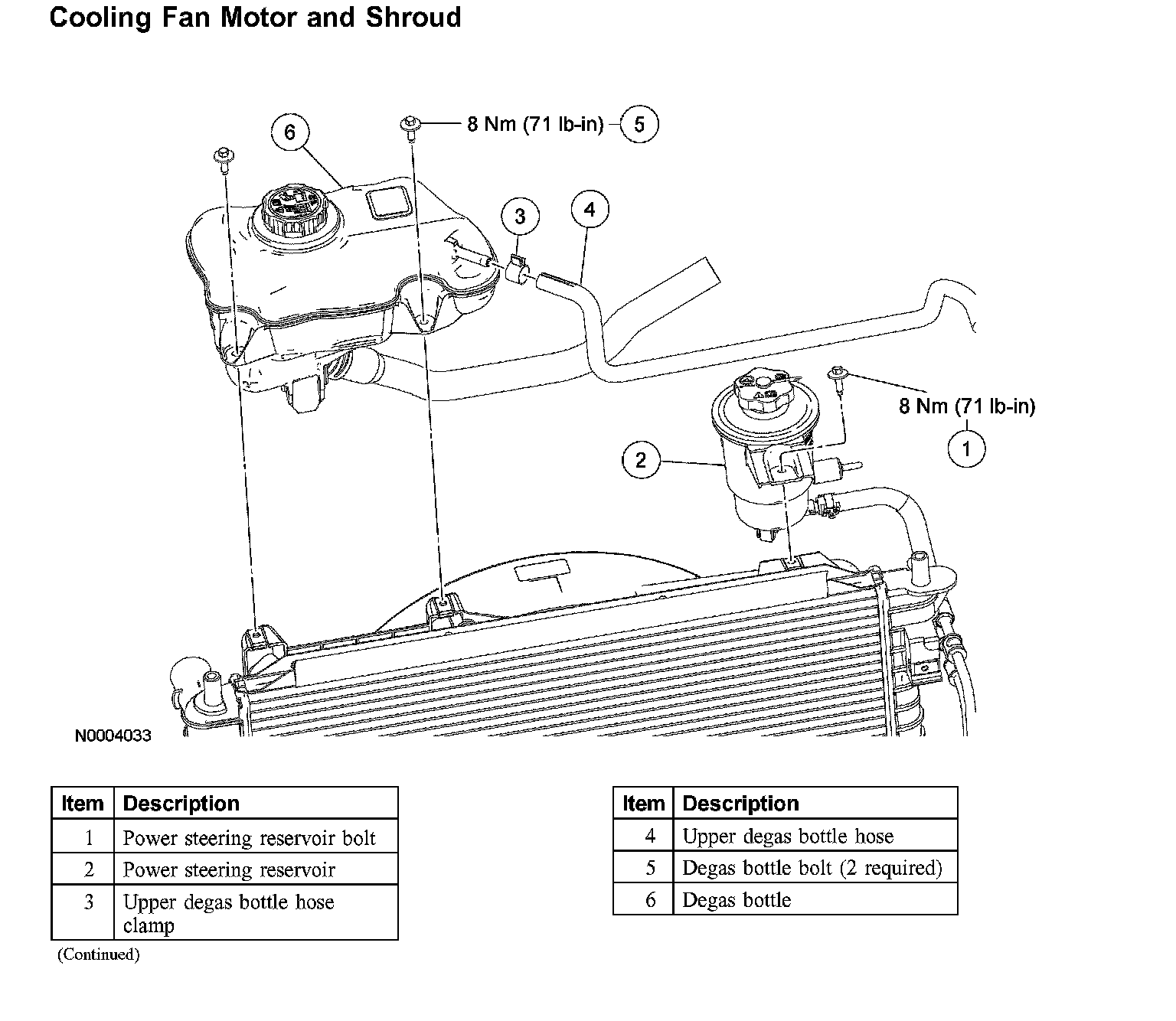 Cooling Fan Motor and Shroud

6

8 Nm (71 lb-in) 5

3

4

8 Nm (71 lb-in)

1

2

N0004033

| Item | Description |
|---|---|
| 1 | Power steering reservoir bolt |
| 2 | Power steering reservoir |
| 3 | Upper degas bottle hose clamp |

(Continued)

| Item | Description |
|---|---|
| 4 | Upper degas bottle hose |
| 5 | Degas bottle bolt (2 required) |
| 6 | Degas bottle |