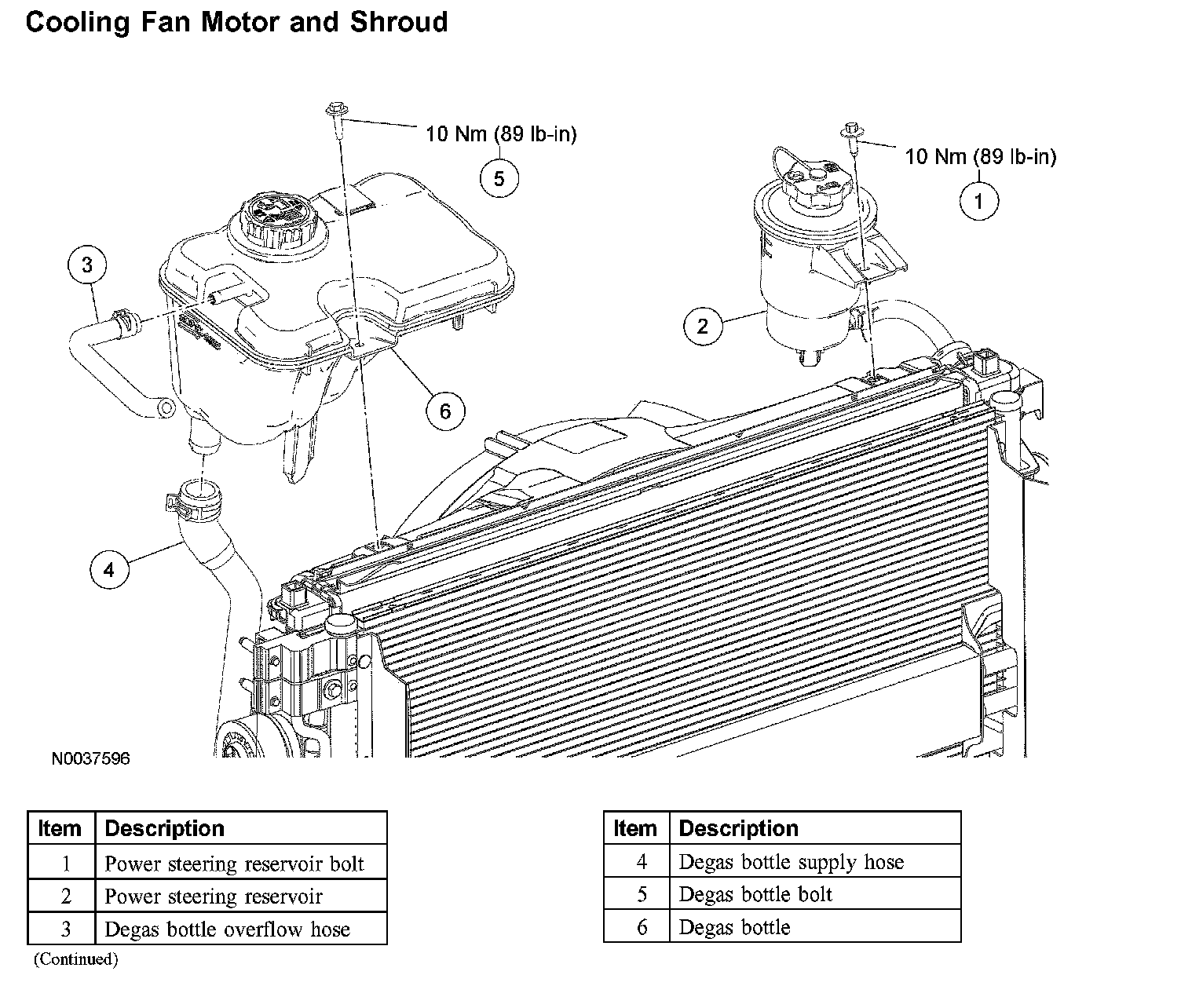 Cooling Fan Motor and Shroud

10 Nm (89 lb-in)
5

10 Nm (89 lb-in)
1

3

2

6

4

N0037596

| Item | Description |
|---|---|
| 1 | Power steering reservoir bolt |
| 2 | Power steering reservoir |
| 3 | Degas bottle overflow hose |

(Continued)

| Item | Description |
|---|---|
| 4 | Degas bottle supply hose |
| 5 | Degas bottle bolt |
| 6 | Degas bottle |