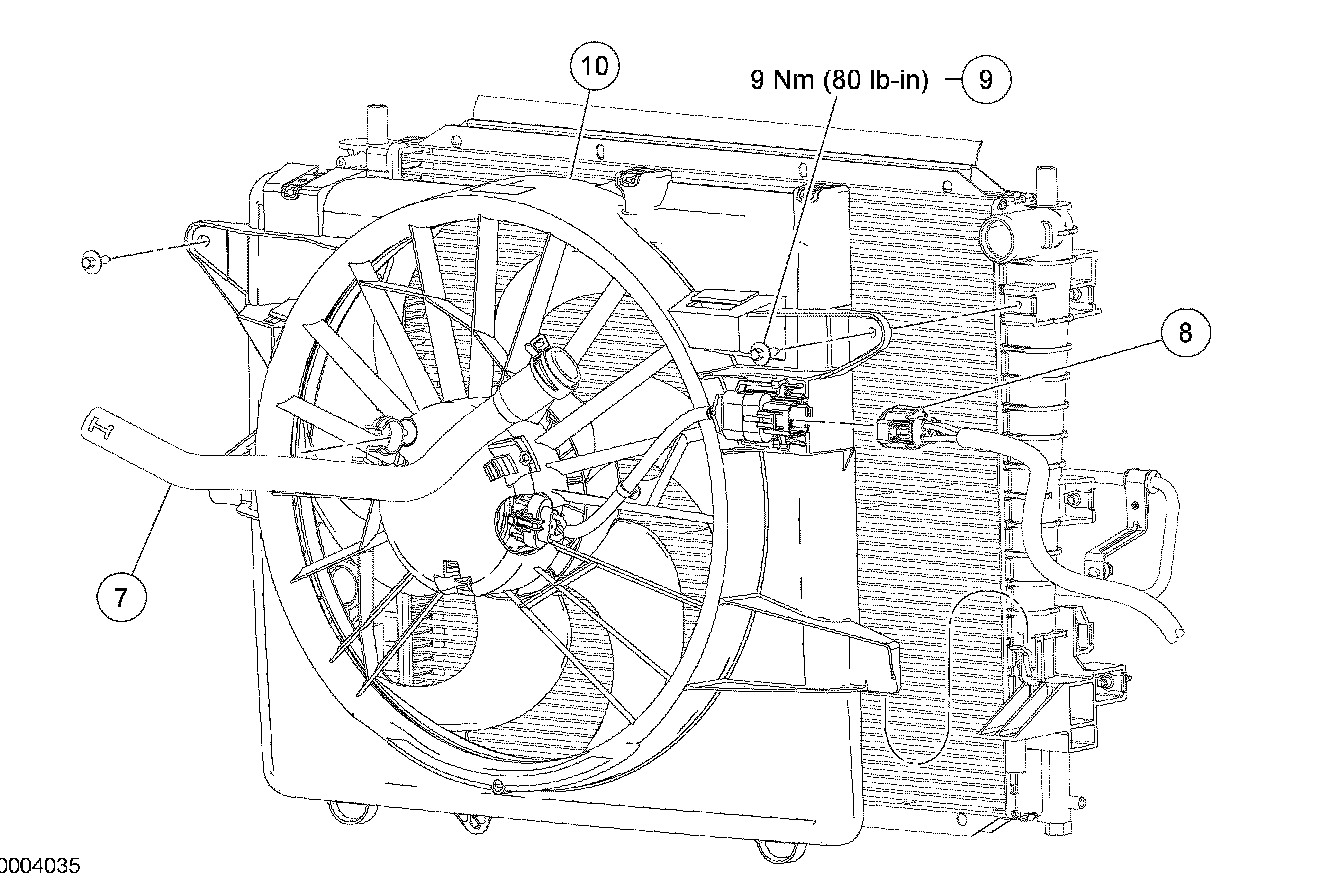 10

9 Nm (80 lb-in) 9

8

7

0004035