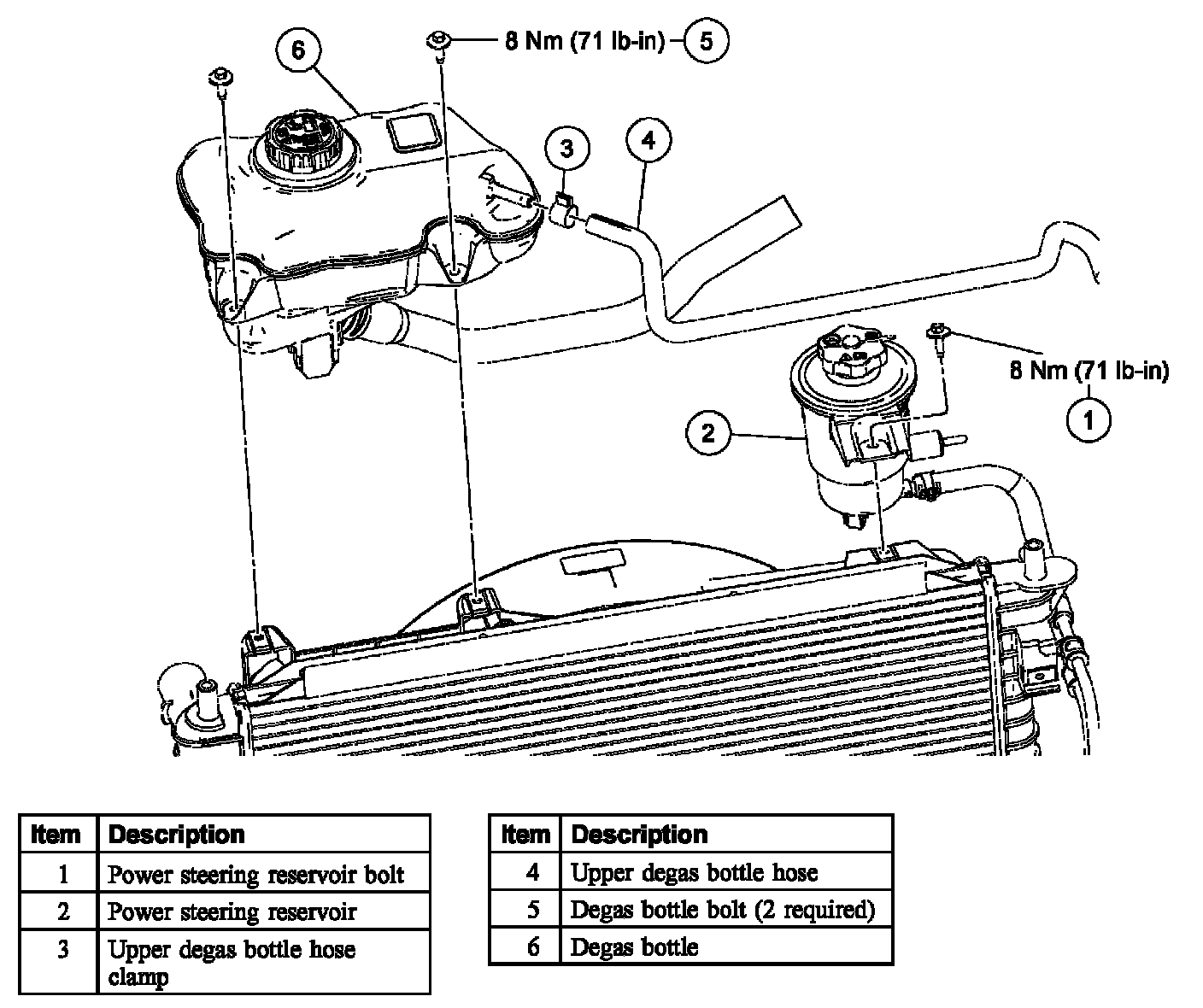 6

8 Nm (71 lb-in) 5

3

4

8 Nm (71 lb-in)

1

2

| Item | Description |
|---|---|
| 1 | Power steering reservoir bolt |
| 2 | Power steering reservoir |
| 3 | Upper degas bottle hose clamp |

| Item | Description |
|---|---|
| 4 | Upper degas bottle hose |
| 5 | Degas bottle bolt (2 required) |
| 6 | Degas bottle |