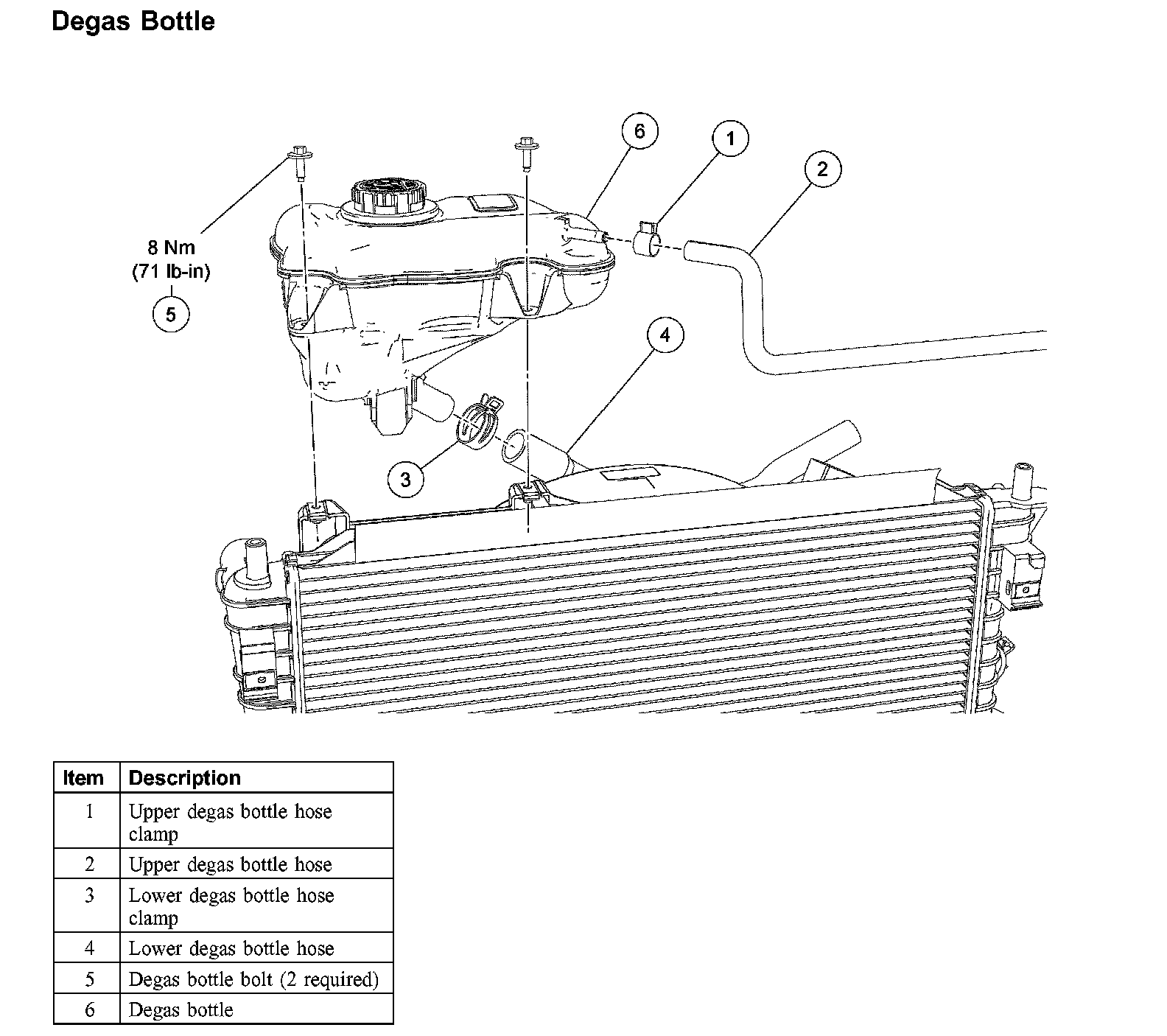 Degas Bottle

6
1
2
8 Nm
(71 lb-in)
5
4
3

| Item | Description |
|---|---|
| 1 | Upper degas bottle hose clamp |
| 2 | Upper degas bottle hose |
| 3 | Lower degas bottle hose clamp |
| 4 | Lower degas bottle hose |
| 5 | Degas bottle bolt (2 required) |
| 6 | Degas bottle |