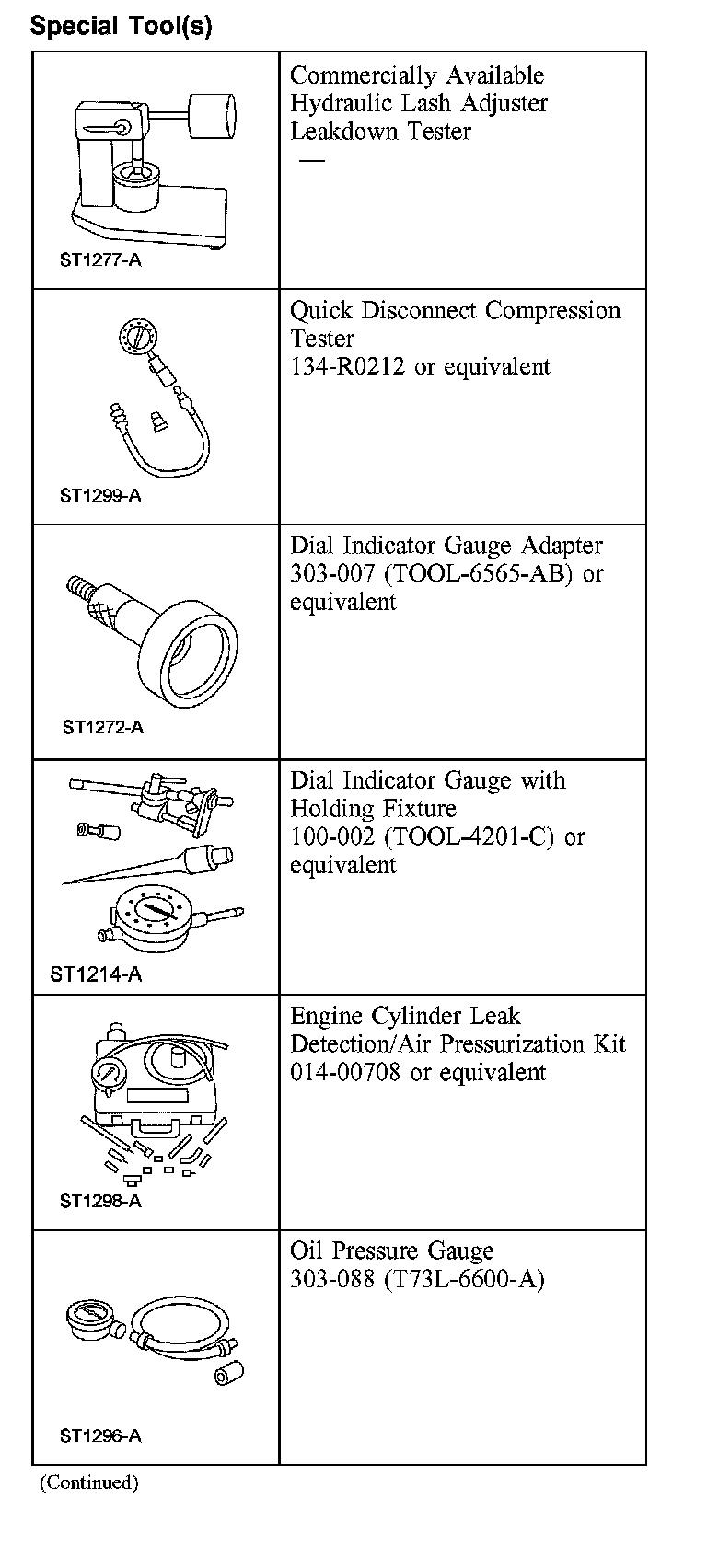 Special Tool(s)

| | |
|---|---|
| ST1277-A | Commercially Available Hydraulic Lash Adjuster Leakdown Tester — |
| ST1299-A | Quick Disconnect Compression Tester 134-R0212 or equivalent |
| ST1272-A | Dial Indicator Gauge Adapter 303-007 (TOOL-6565-AB) or equivalent |
| ST1214-A | Dial Indicator Gauge with Holding Fixture 100-002 (TOOL-4201-C) or equivalent |
| ST1298-A | Engine Cylinder Leak Detection/Air Pressurization Kit 014-00708 or equivalent |
| ST1296-A | Oil Pressure Gauge 303-088 (T73L-6600-A) |

(Continued)