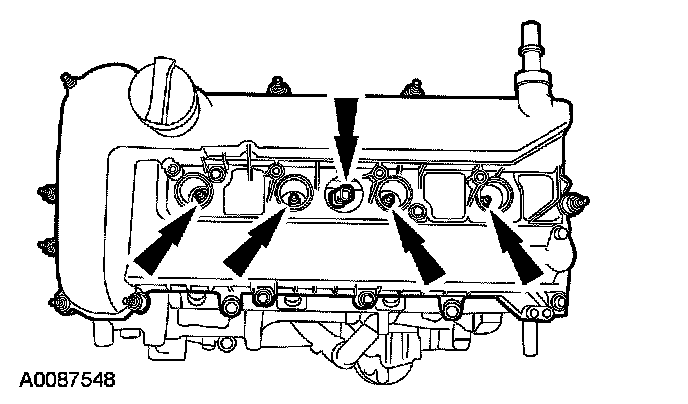 A0087548