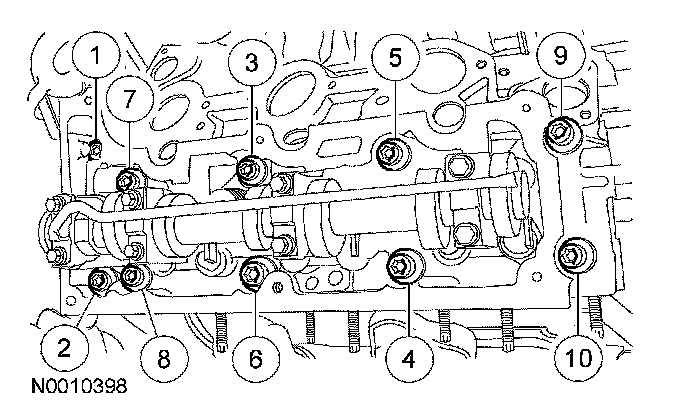 1
7
3
5
9
2
8
6
4
10
N0010398