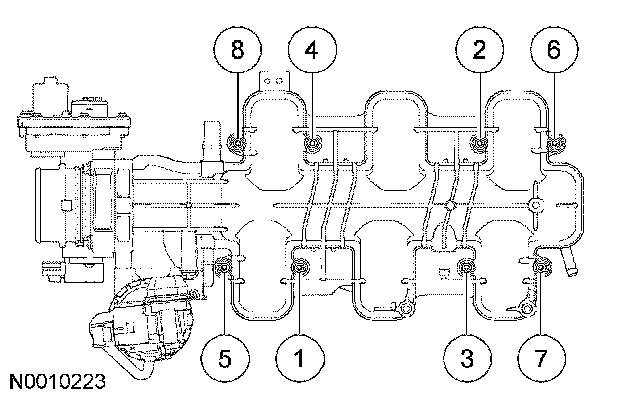 8
4
2
6
5
1
3
7
N0010223