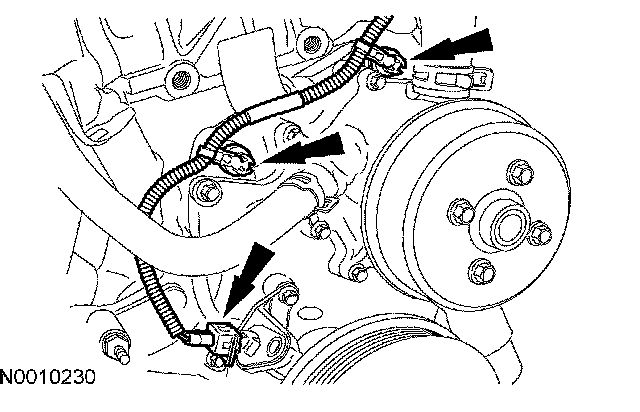 N0010230