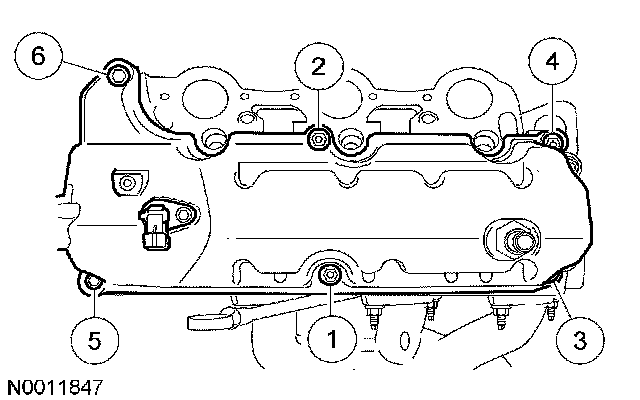 6
2
4
5
1
3
N0011847