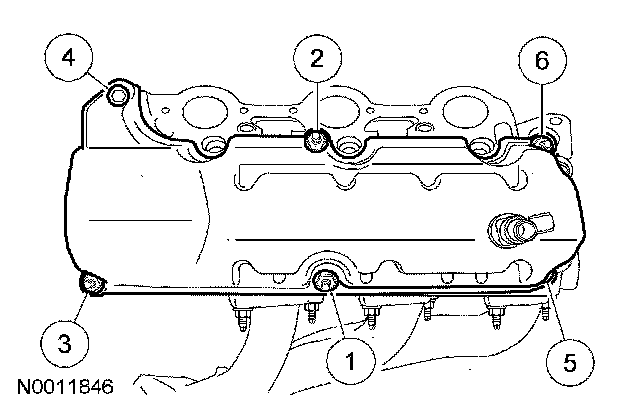 4
2
6
3
1
5
N0011846