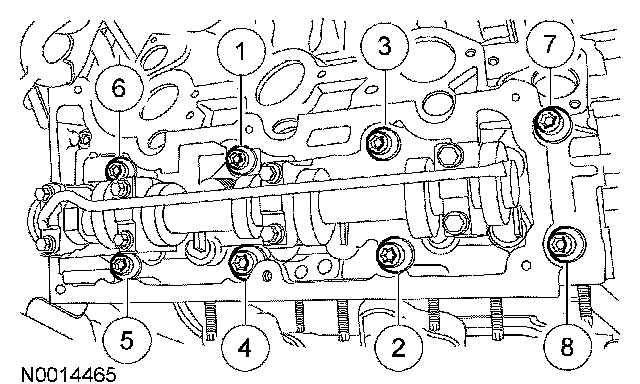 6
1
3
7
5
4
2
8
N0014465