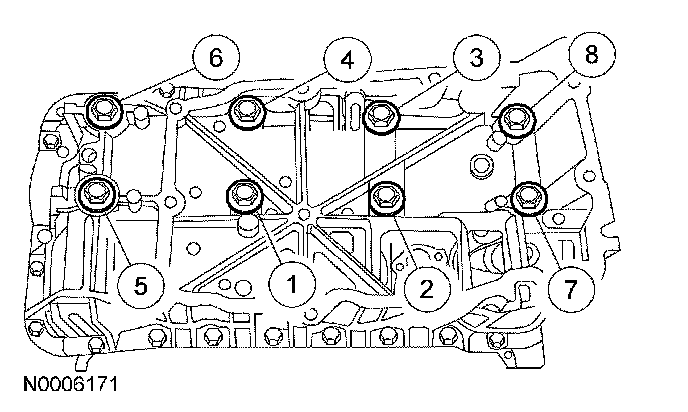 6
4
3
8
5
1
2
7
N0006171