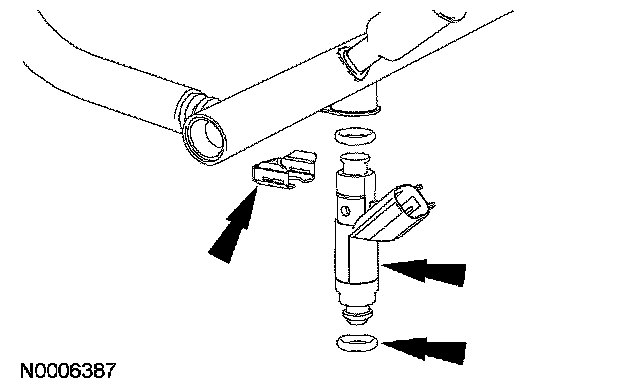 N0006387