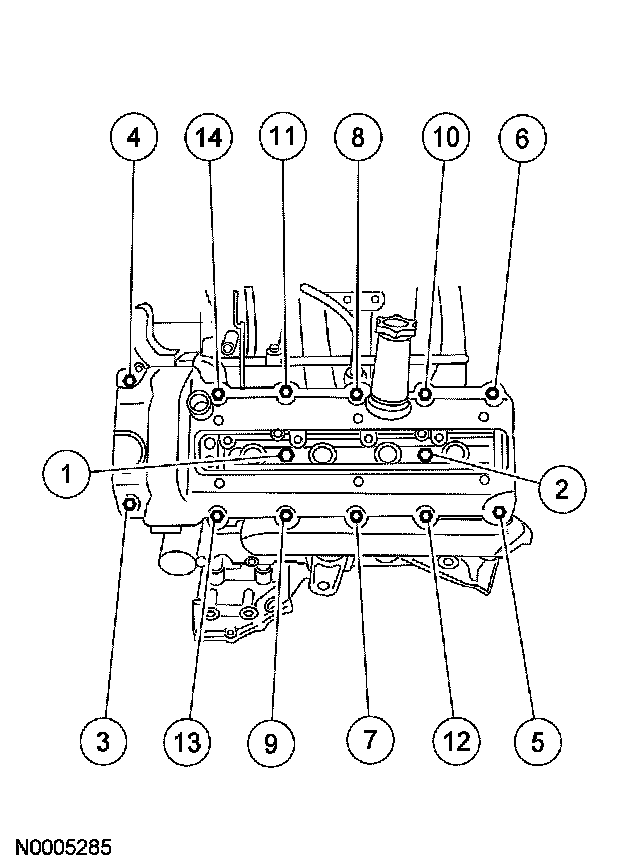 4
14
11
8
10
6
1
2
3
13
9
7
12
5
N0005285