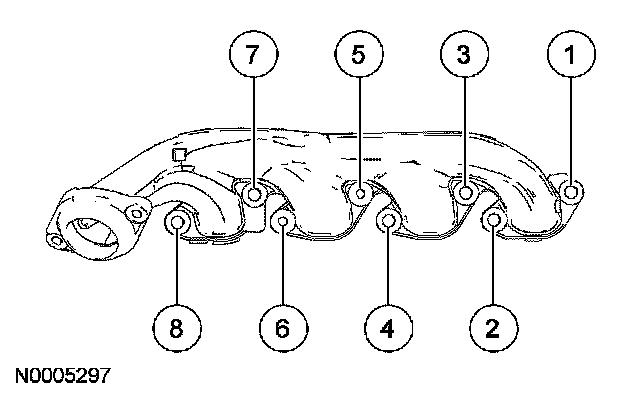 7
5
3
1
8
6
4
2
N0005297