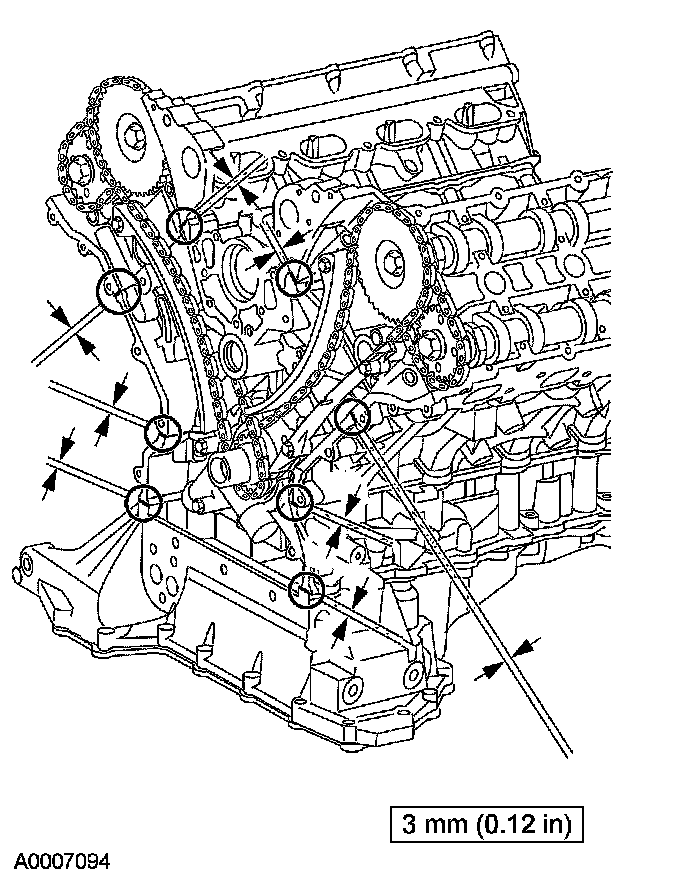 3 mm (0.12 in)

A0007094