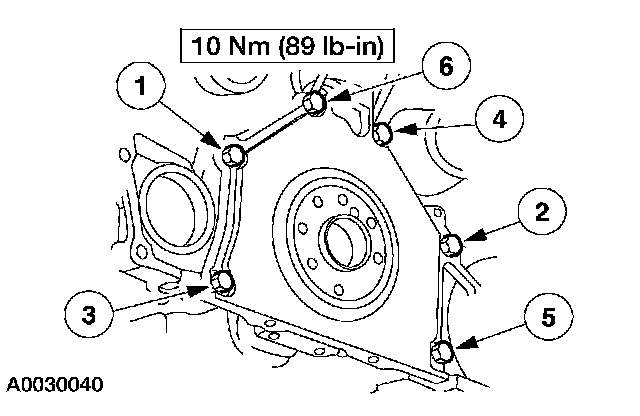 10 Nm (89 lb-in)

1

6

4

2

3

5

A0030040