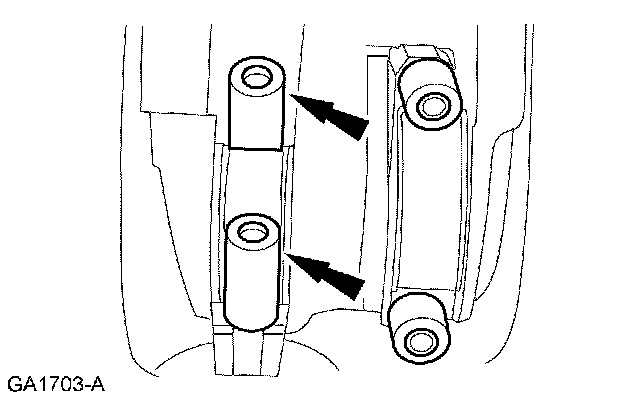 GA1703-A