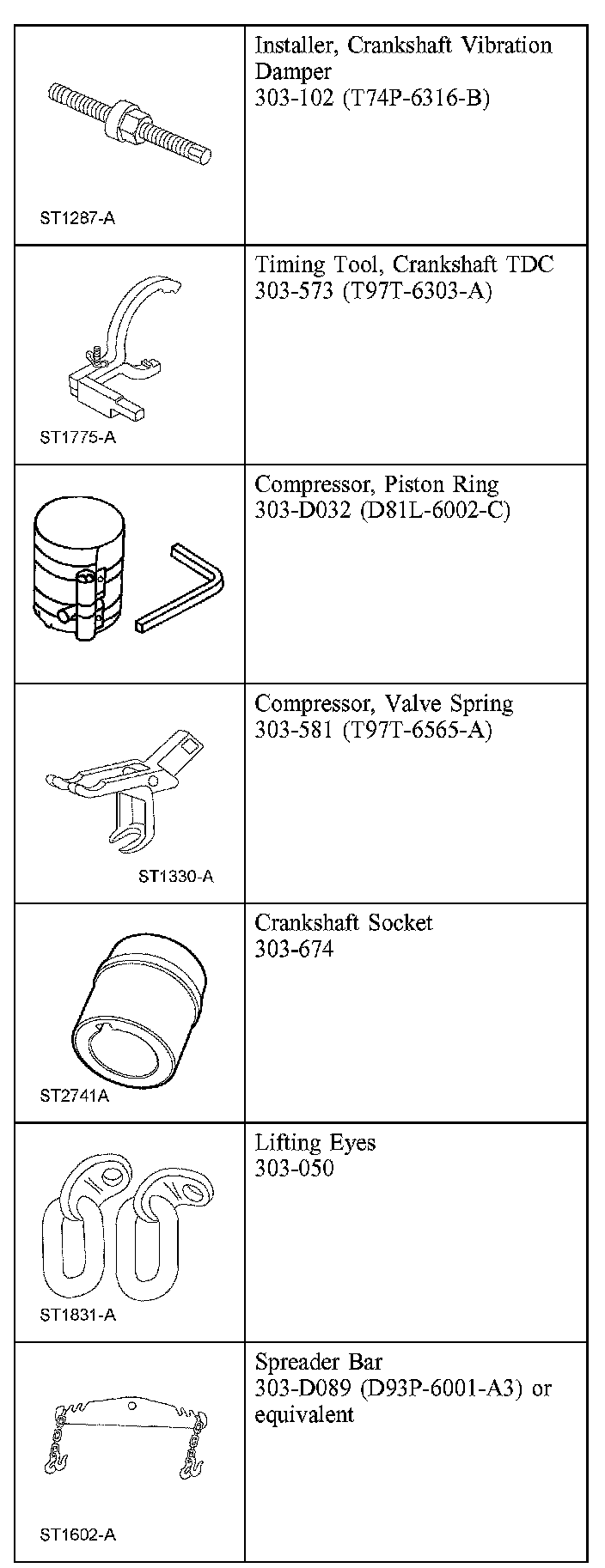 | | |
|---|---|
| ST1287-A | Installer, Crankshaft Vibration Damper 303-102 (T74P-6316-B) |
| ST1775-A | Timing Tool, Crankshaft TDC 303-573 (T97T-6303-A) |
| | Compressor, Piston Ring 303-D032 (D81L-6002-C) |
| ST1330-A | Compressor, Valve Spring 303-581 (T97T-6565-A) |
| ST2741A | Crankshaft Socket 303-674 |
| ST1831-A | Lifting Eyes 303-050 |
| ST1602-A | Spreader Bar 303-D089 (D93P-6001-A3) or equivalent |