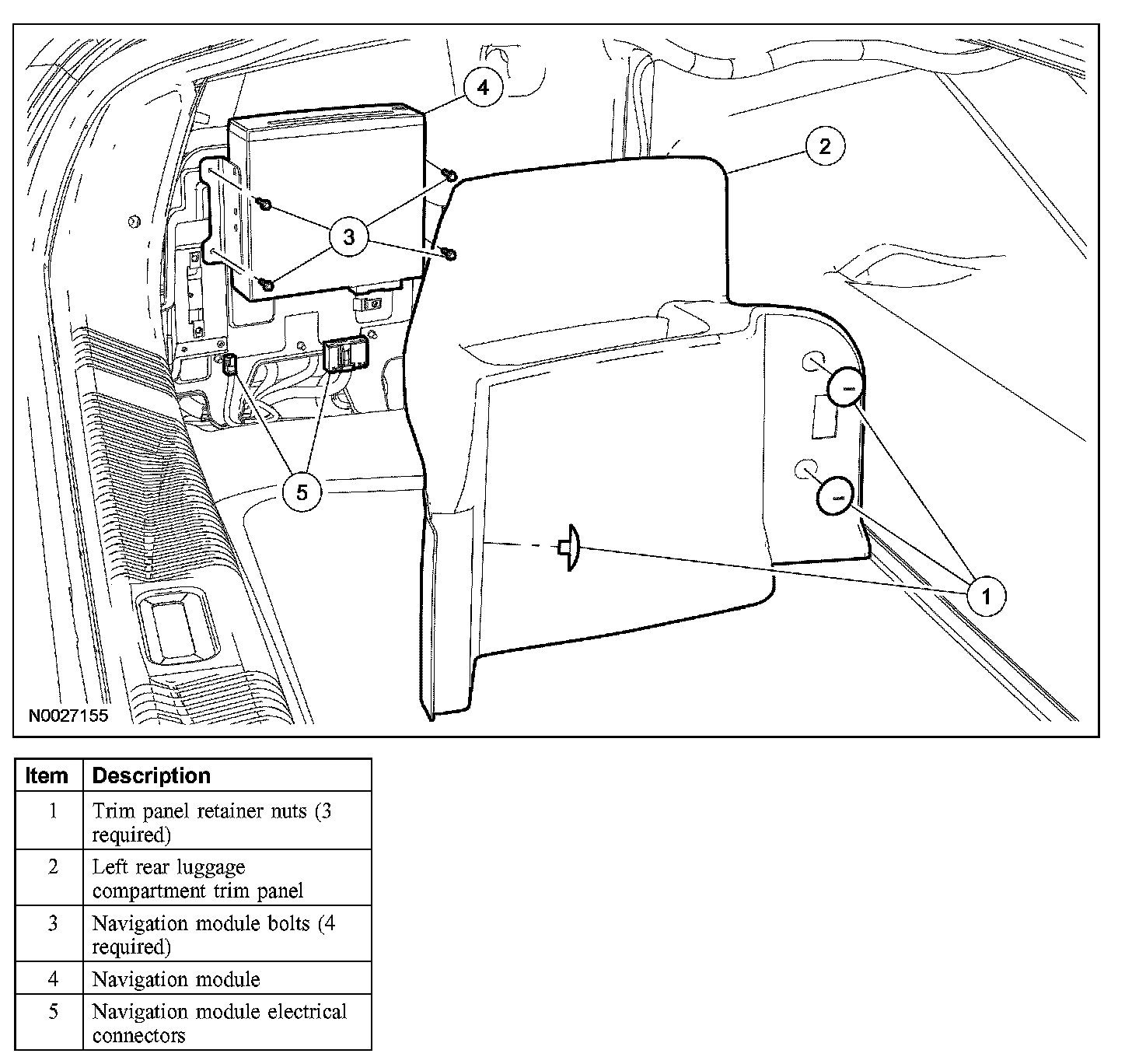 4
2
3
5
1
N0027155

| Item | Description |
|---|---|
| 1 | Trim panel retainer nuts (3 required) |
| 2 | Left rear luggage compartment trim panel |
| 3 | Navigation module bolts (4 required) |
| 4 | Navigation module |
| 5 | Navigation module electrical connectors |