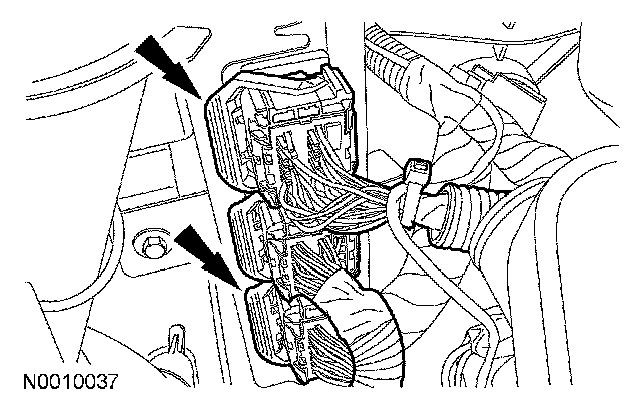 N0010037