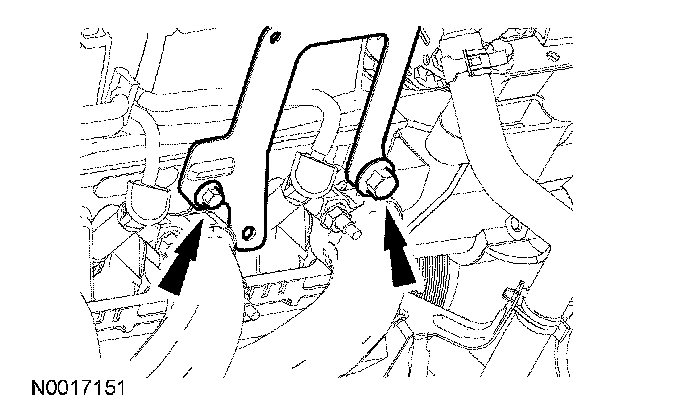 N0017151