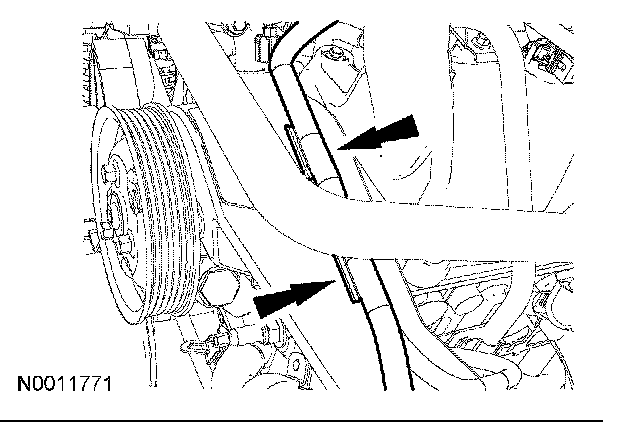 N0011771