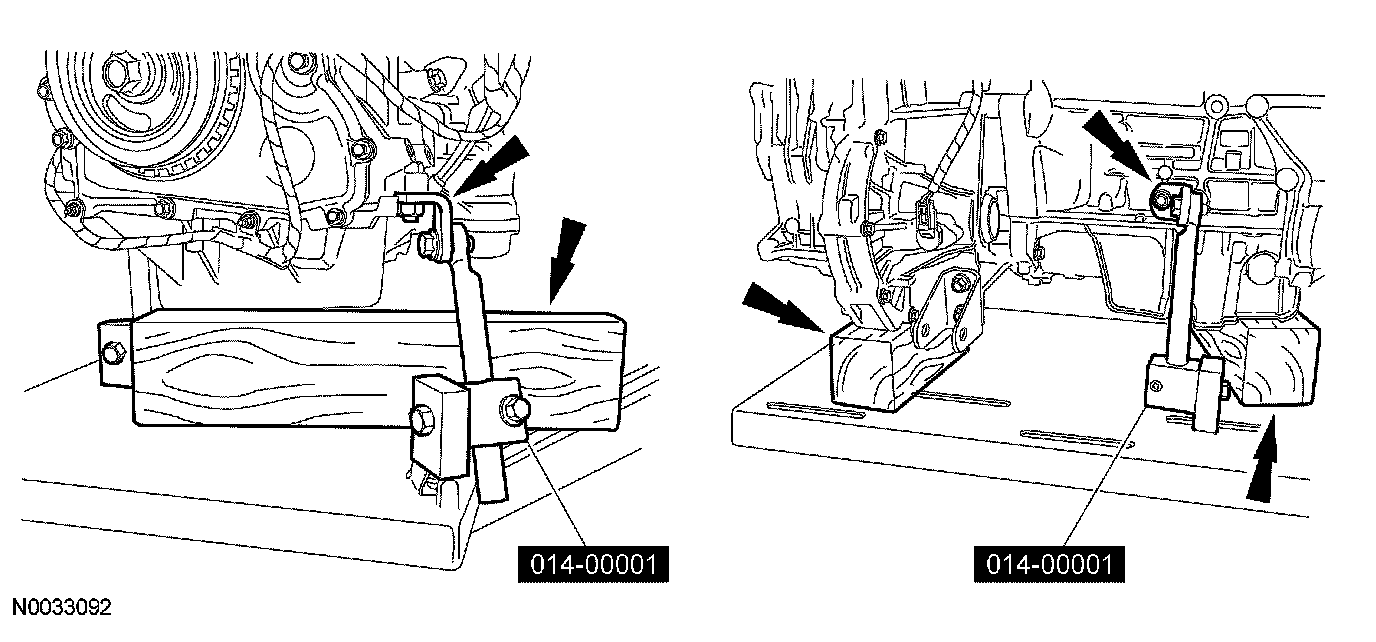 014-00001

014-00001

N0033092