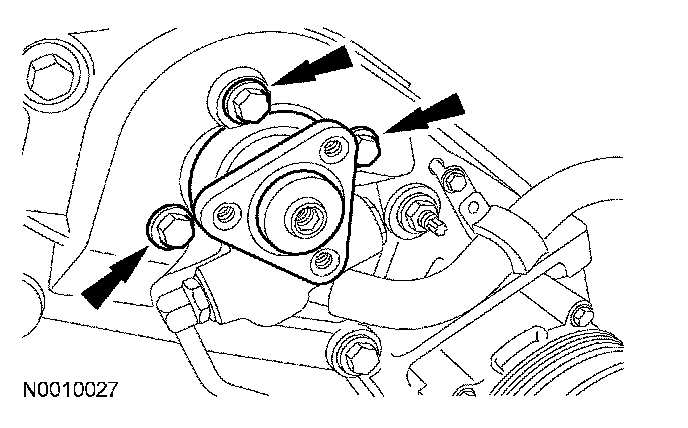 N0010027