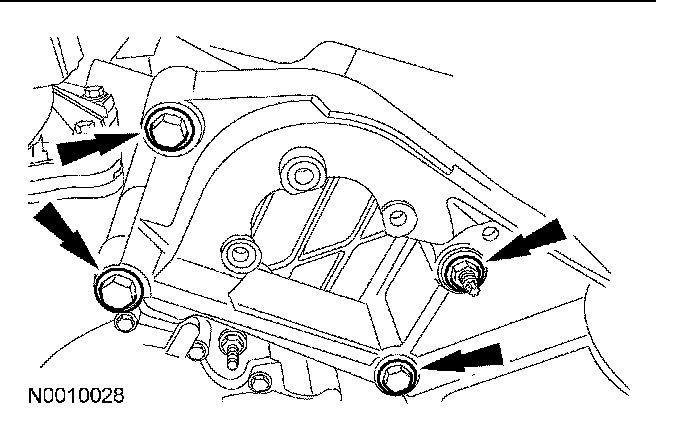 N0010028