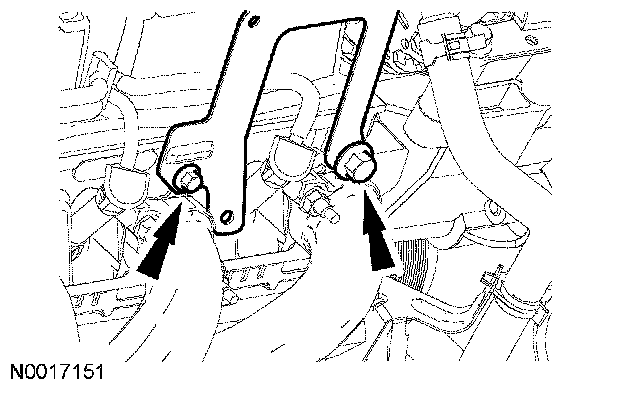 N0017151