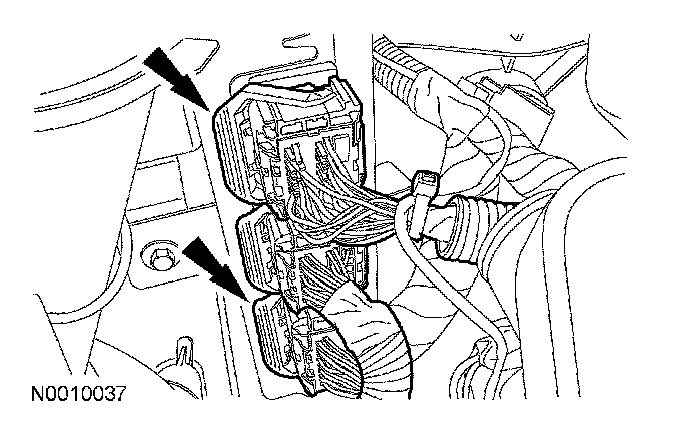 N0010037