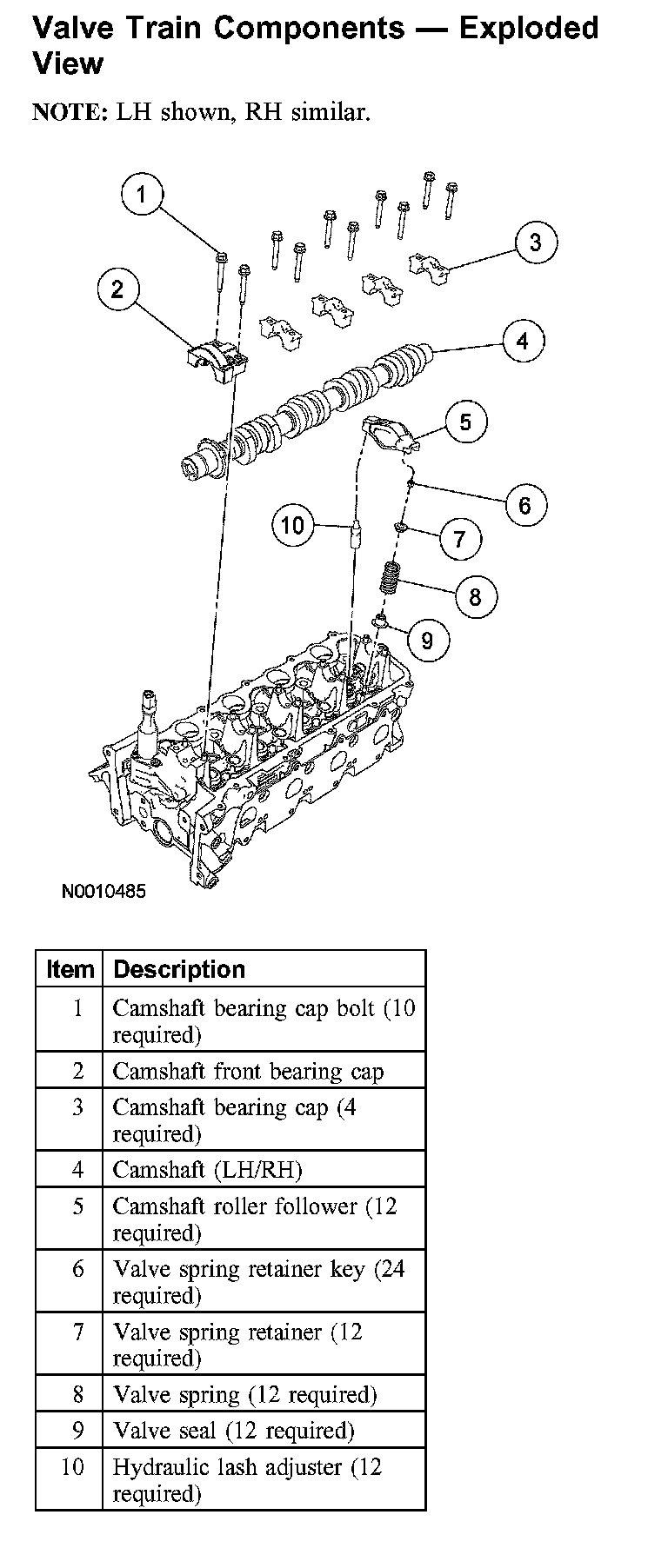 Valve Train Components — Exploded View

NOTE: LH shown, RH similar.

1
2
3
4
5
6
10
7
8
9

N0010485

| Item | Description |
|---|---|
| 1 | Camshaft bearing cap bolt (10 required) |
| 2 | Camshaft front bearing cap |
| 3 | Camshaft bearing cap (4 required) |
| 4 | Camshaft (LH/RH) |
| 5 | Camshaft roller follower (12 required) |
| 6 | Valve spring retainer key (24 required) |
| 7 | Valve spring retainer (12 required) |
| 8 | Valve spring (12 required) |
| 9 | Valve seal (12 required) |
| 10 | Hydraulic lash adjuster (12 required) |