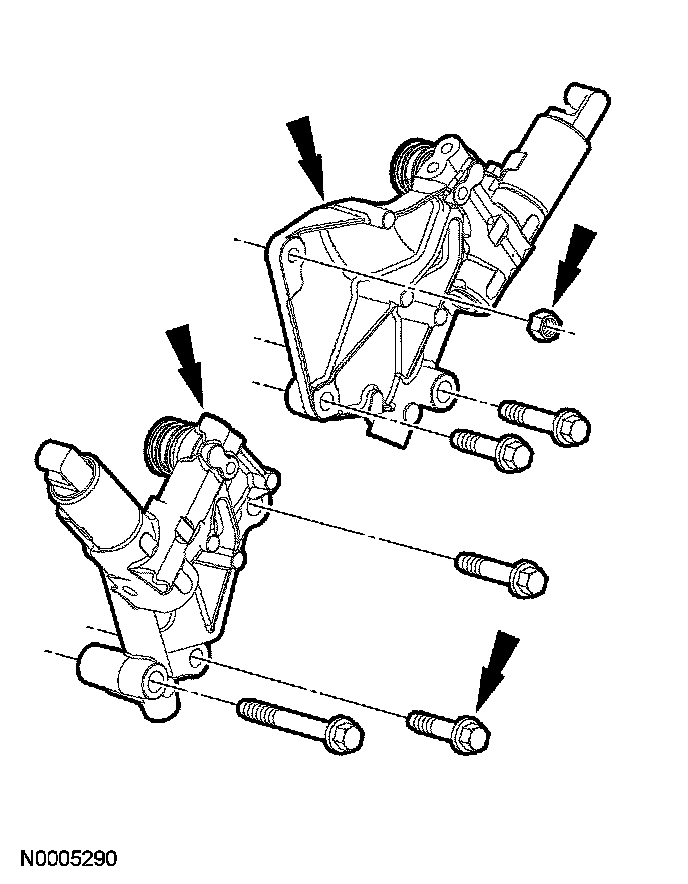 N0005290