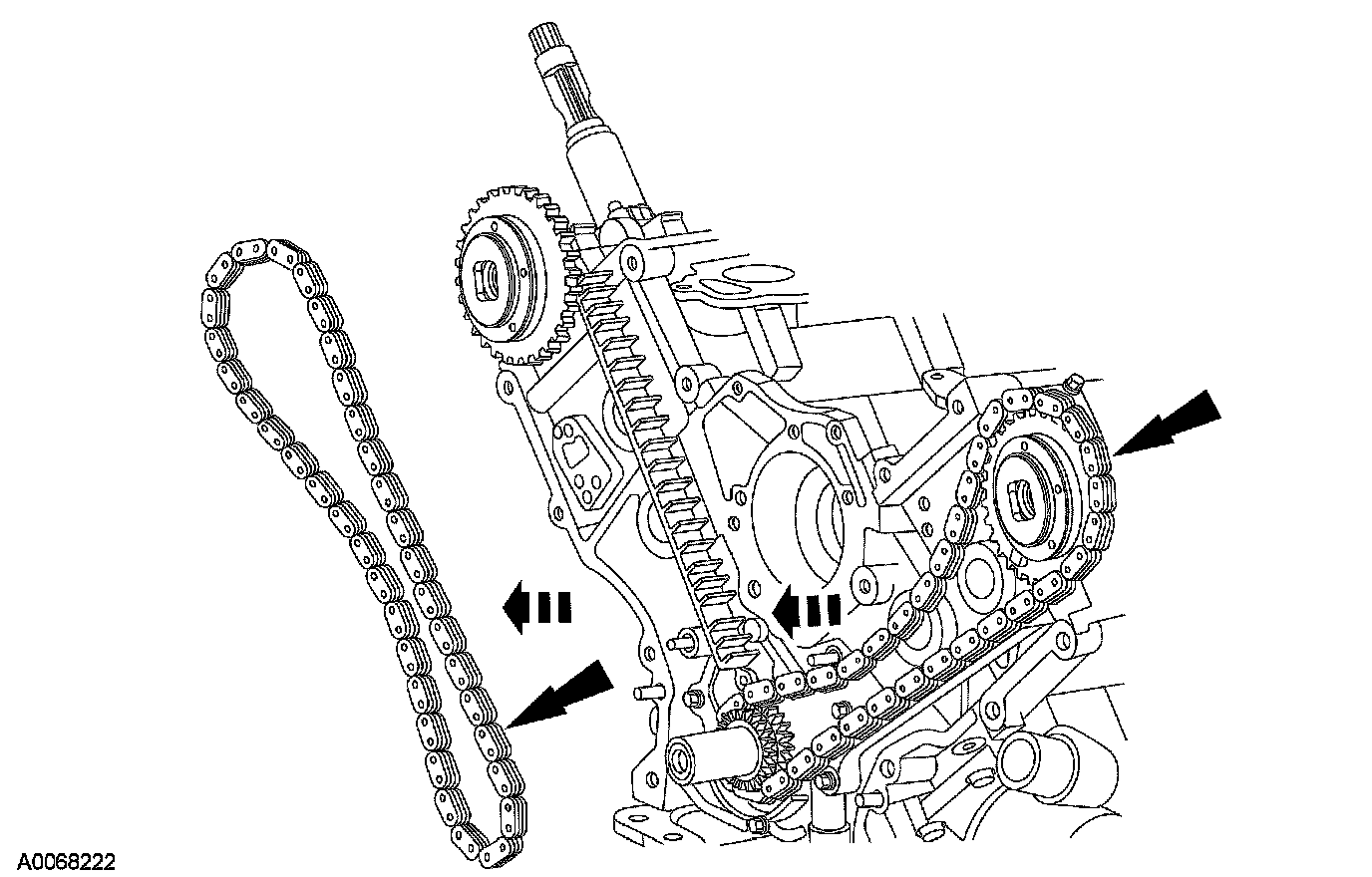 A0068222