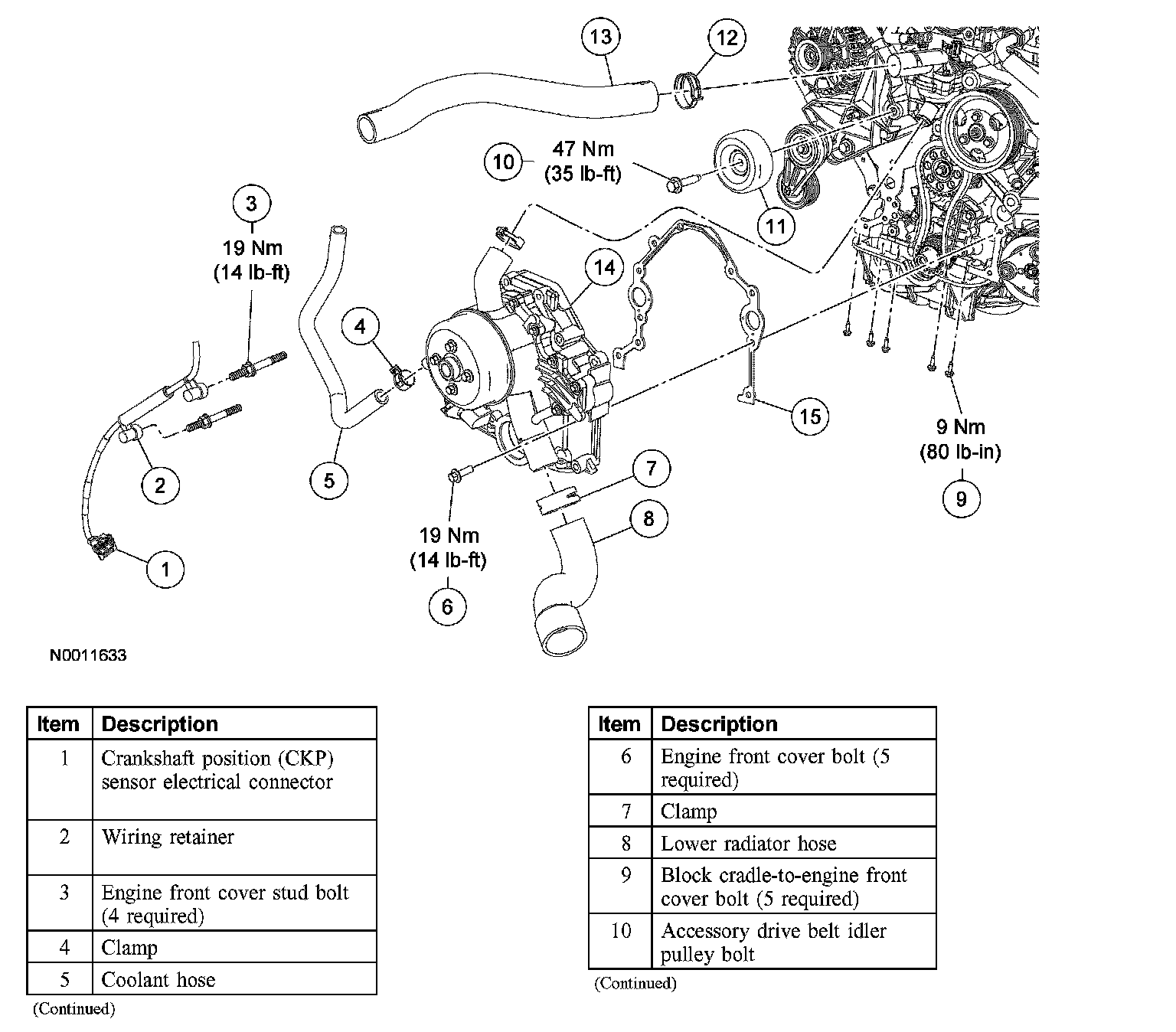 13
12
10
47 Nm
(35 lb-ft)
11
3
19 Nm
(14 lb-ft)
14
4
15
9 Nm
(80 lb-in)
9
2
5
7
8
19 Nm
(14 lb-ft)
6
1

N0011633

| Item | Description |
|---|---|
| 1 | Crankshaft position (CKP) sensor electrical connector |
| 2 | Wiring retainer |
| 3 | Engine front cover stud bolt (4 required) |
| 4 | Clamp |
| 5 | Coolant hose |

(Continued)

| Item | Description |
|---|---|
| 6 | Engine front cover bolt (5 required) |
| 7 | Clamp |
| 8 | Lower radiator hose |
| 9 | Block cradle-to-engine front cover bolt (5 required) |
| 10 | Accessory drive belt idler pulley bolt |

(Continued)