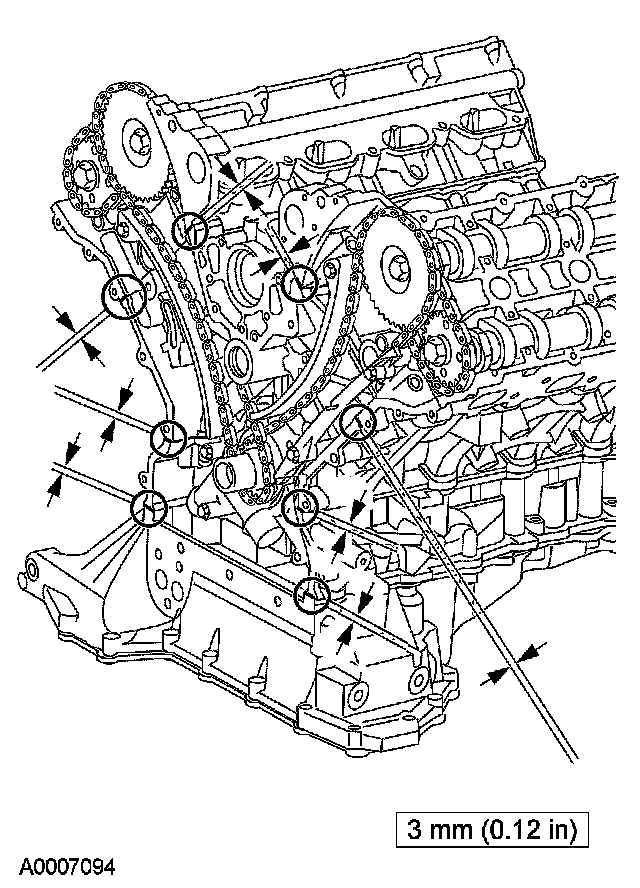 3 mm (0.12 in)

A0007094