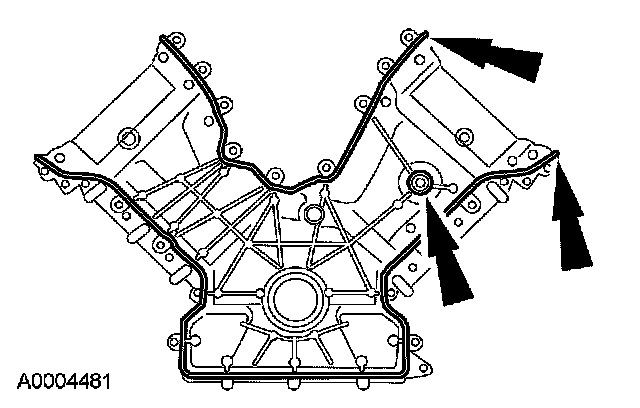 A0004481