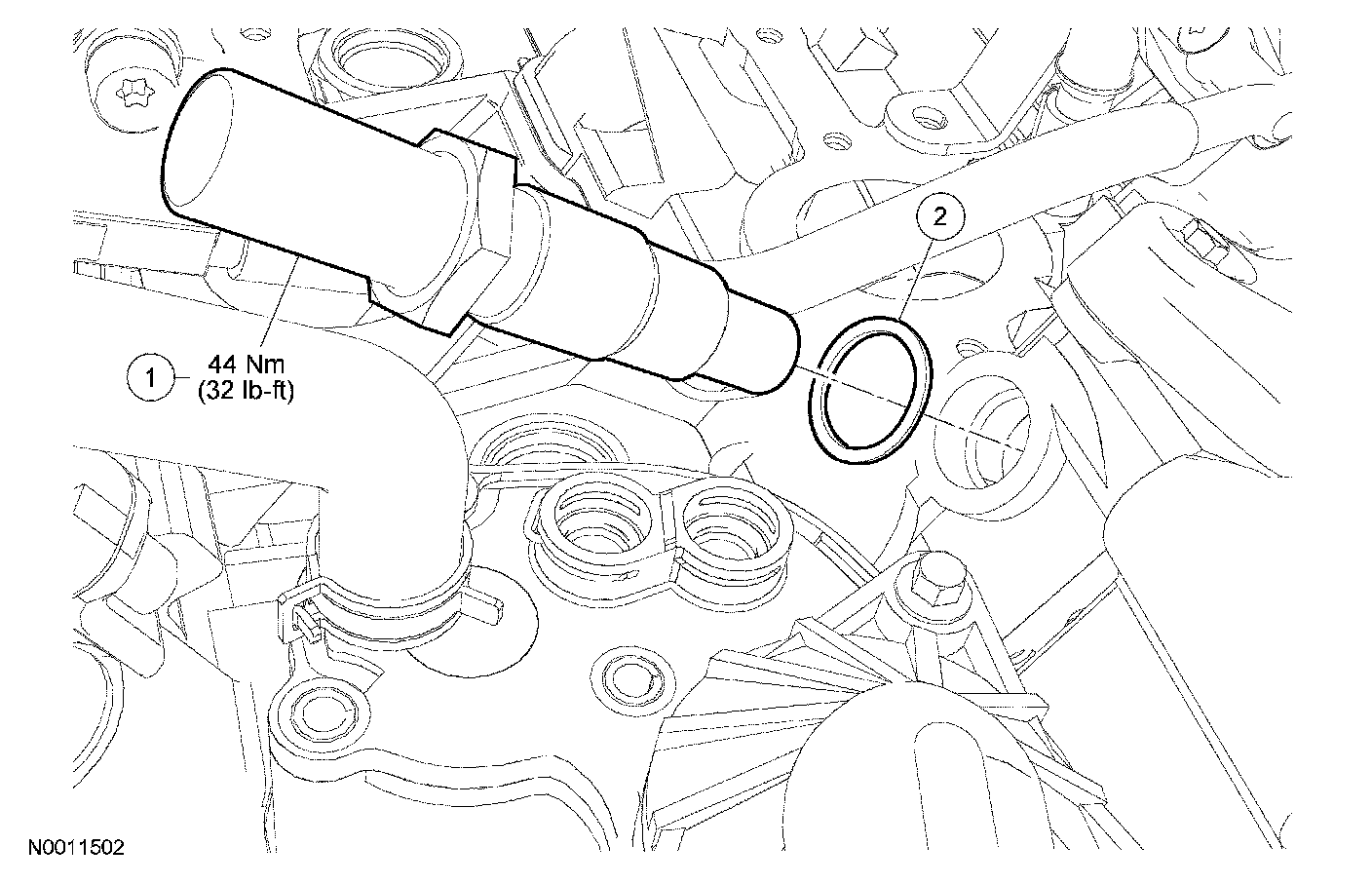 2

1 44 Nm (32 lb-ft)

N0011502