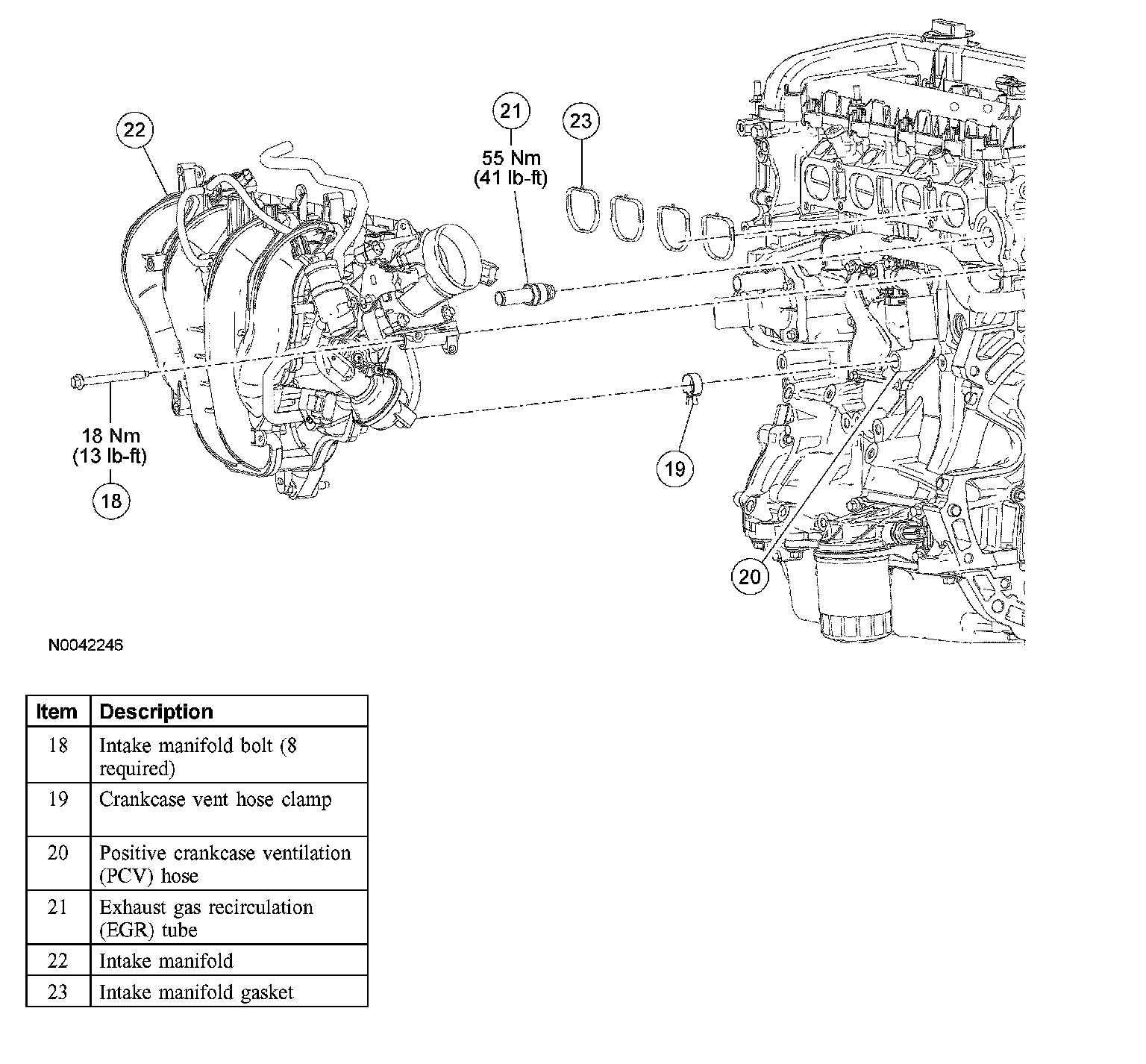 22

21
55 Nm
(41 lb-ft)

23

18 Nm
(13 lb-ft)

18

19

20

N0042246

| Item | Description |
|---|---|
| 18 | Intake manifold bolt (8 required) |
| 19 | Crankcase vent hose clamp |
| 20 | Positive crankcase ventilation (PCV) hose |
| 21 | Exhaust gas recirculation (EGR) tube |
| 22 | Intake manifold |
| 23 | Intake manifold gasket |