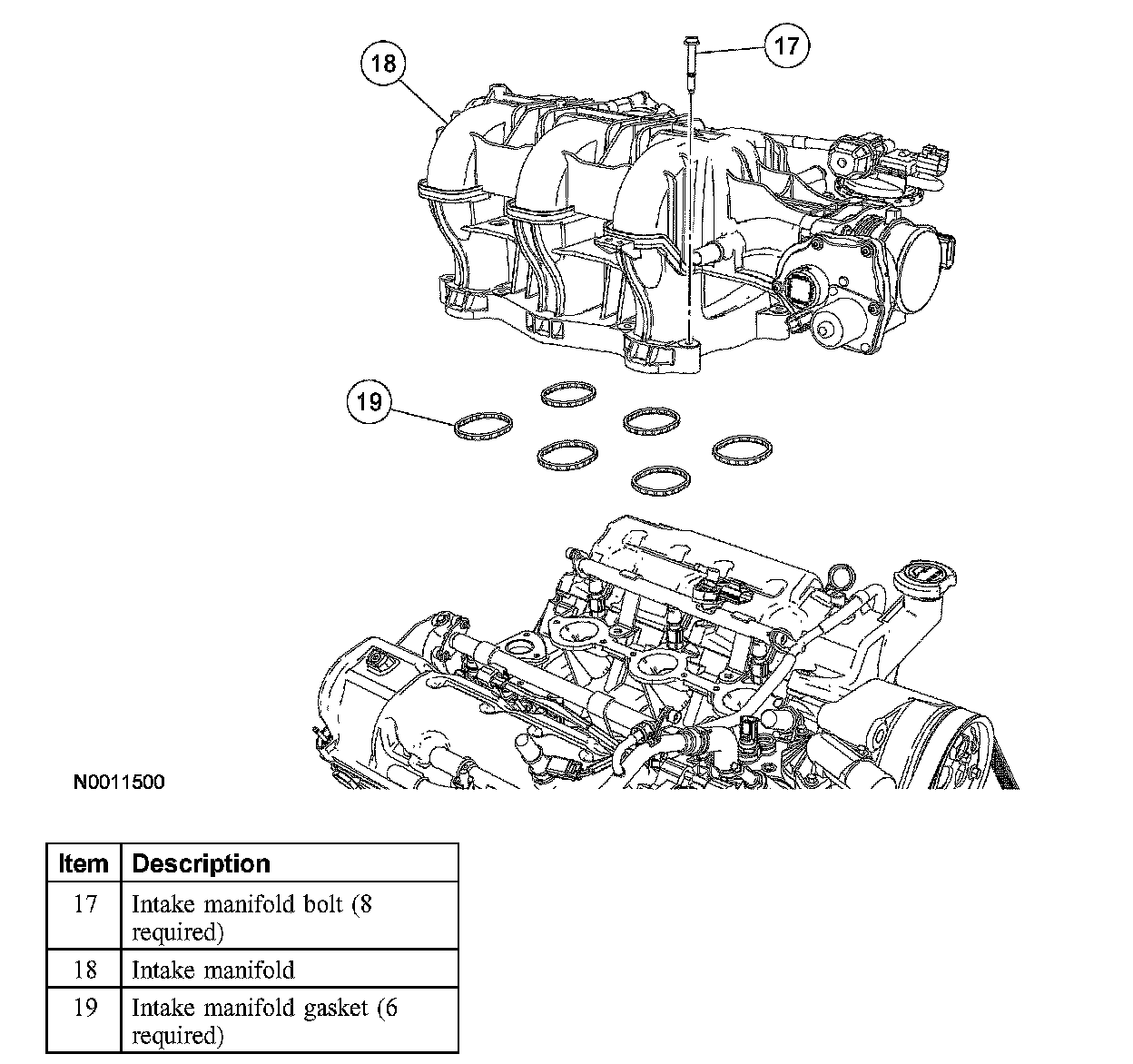 18

17

19

N0011500

| Item | Description |
|---|---|
| 17 | Intake manifold bolt (8 required) |
| 18 | Intake manifold |
| 19 | Intake manifold gasket (6 required) |