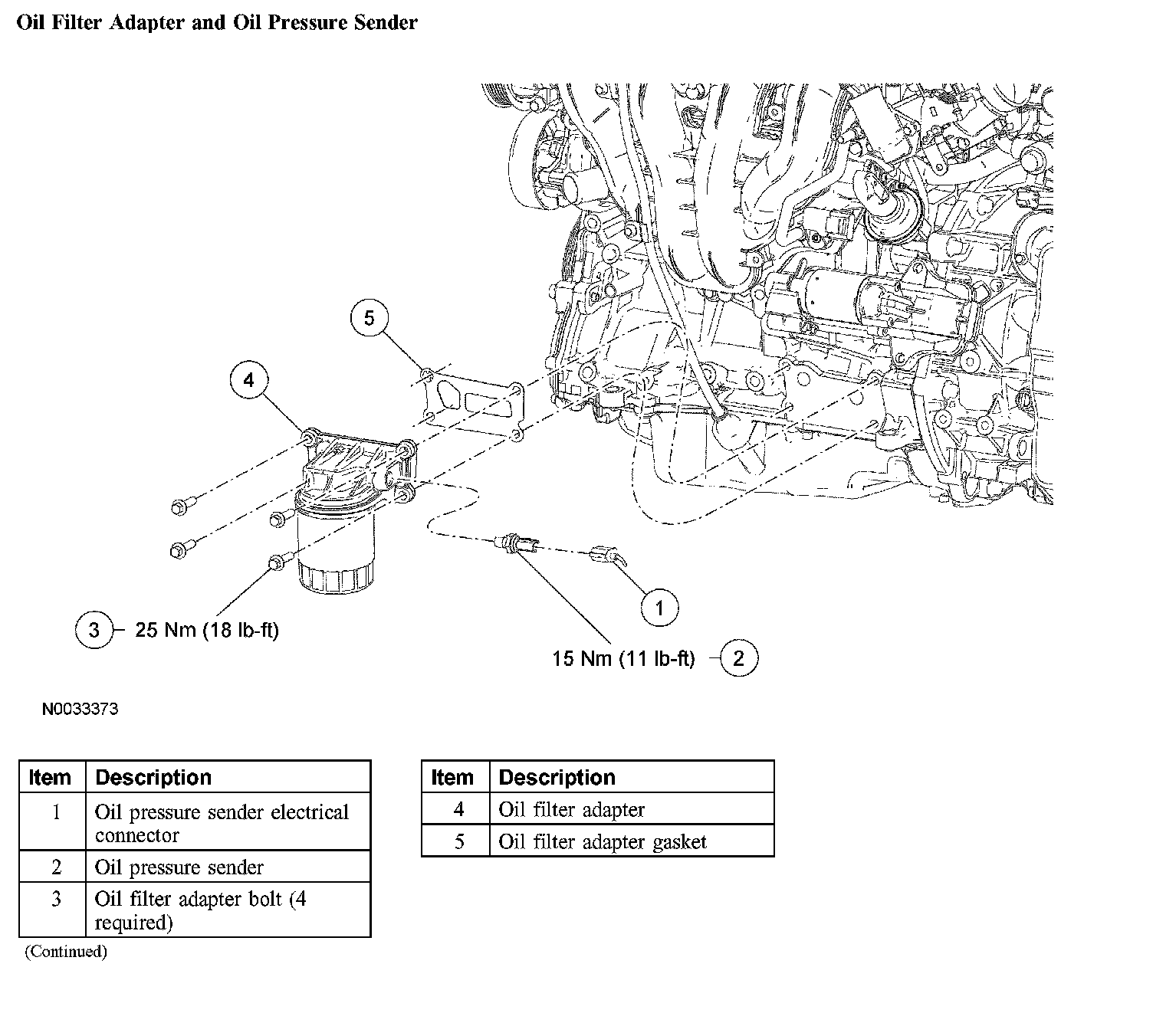 Oil Filter Adapter and Oil Pressure Sender

5

4

3 25 Nm (18 lb-ft)

1

15 Nm (11 lb-ft) 2

N0033373

| Item | Description |
|---|---|
| 1 | Oil pressure sender electrical connector |
| 2 | Oil pressure sender |
| 3 | Oil filter adapter bolt (4 required) |

(Continued)

| Item | Description |
|---|---|
| 4 | Oil filter adapter |
| 5 | Oil filter adapter gasket |