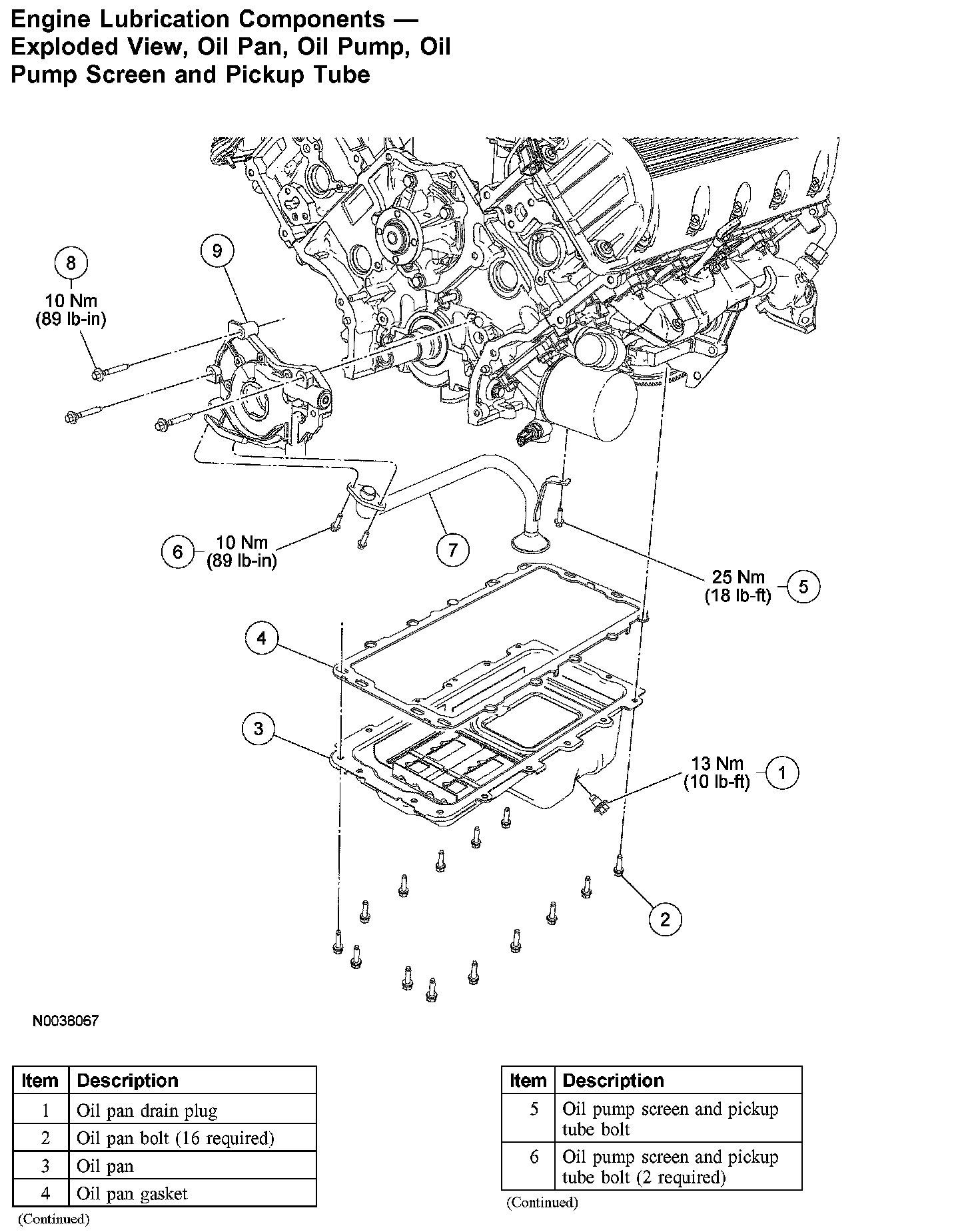 Engine Lubrication Components — Exploded View, Oil Pan, Oil Pump, Oil Pump Screen and Pickup Tube

8
10 Nm
(89 lb-in)

9

6
10 Nm
(89 lb-in)

7

25 Nm
(18 lb-ft)
5

4

3

13 Nm
(10 lb-ft)
1

2

N0038067

| Item | Description |
|---|---|
| 1 | Oil pan drain plug |
| 2 | Oil pan bolt (16 required) |
| 3 | Oil pan |
| 4 | Oil pan gasket |

(Continued)

| Item | Description |
|---|---|
| 5 | Oil pump screen and pickup tube bolt |
| 6 | Oil pump screen and pickup tube bolt (2 required) |

(Continued)