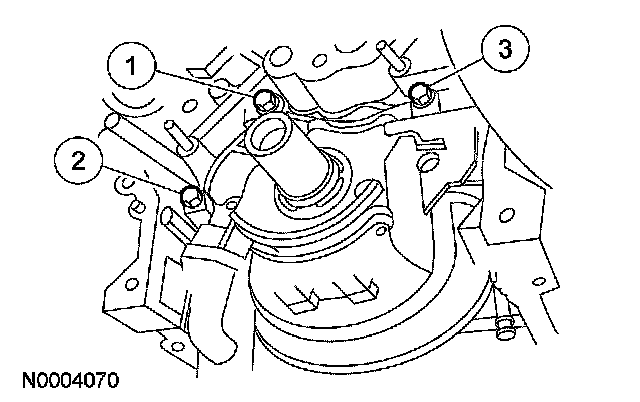 1
3
2
N0004070