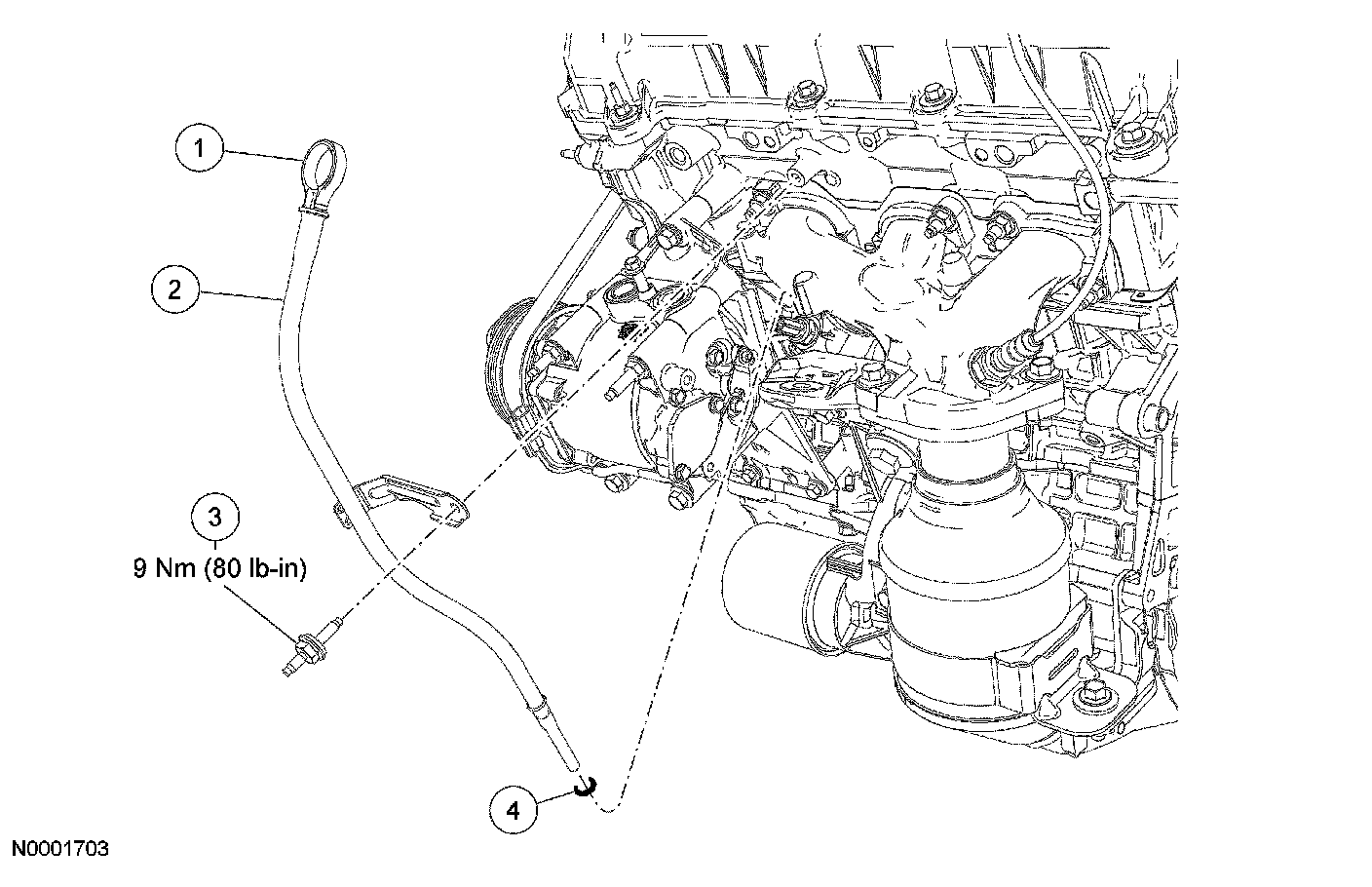 1

2

3
9 Nm (80 lb-in)

4

N0001703