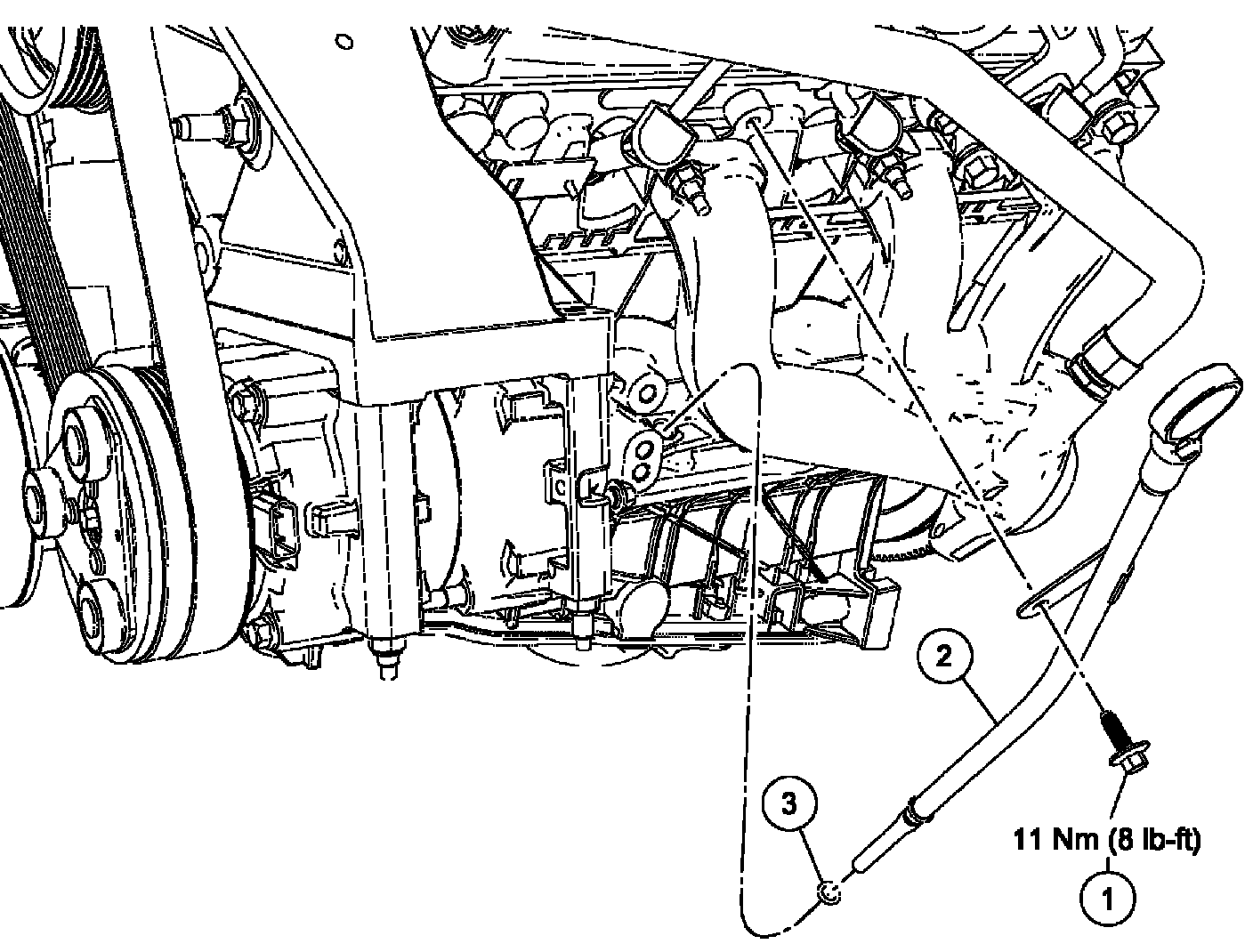 2

3

11 Nm (8 lb-ft)

1