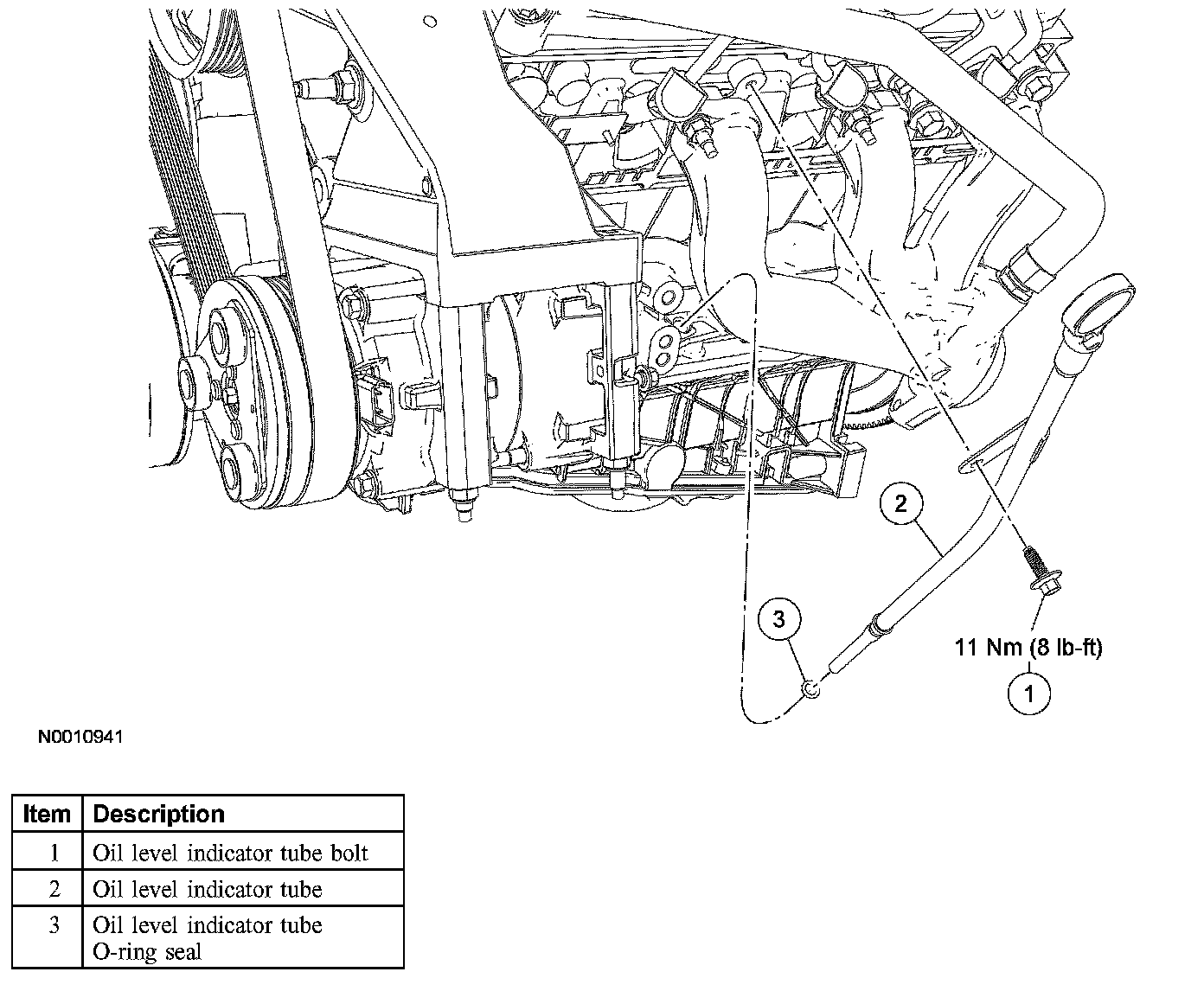 2

3

11 Nm (8 lb-ft)

1

N0010941

| Item | Description |
|---|---|
| 1 | Oil level indicator tube bolt |
| 2 | Oil level indicator tube |
| 3 | Oil level indicator tube O-ring seal |