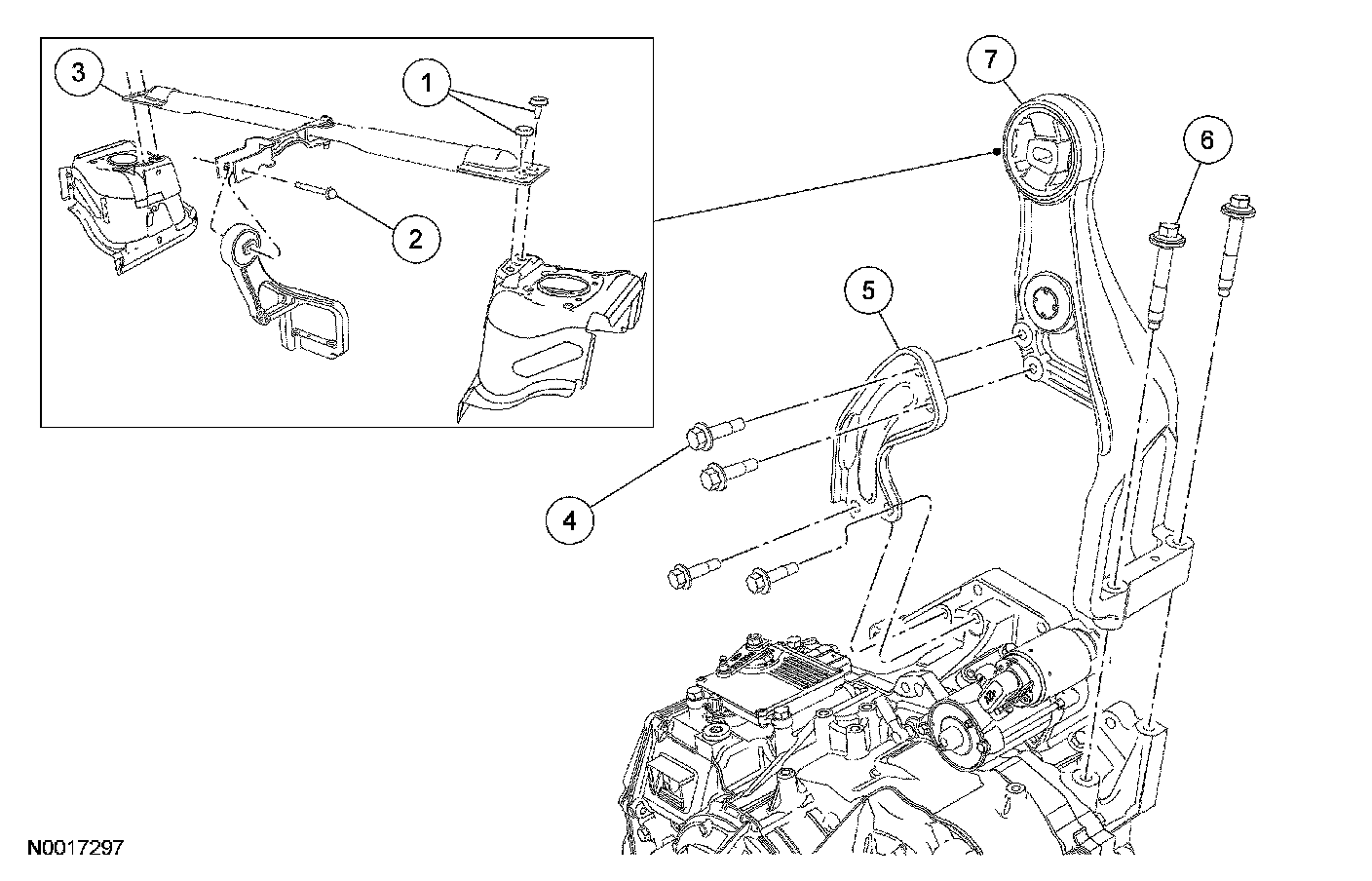 3
1
2
7
6
5
4
N0017297