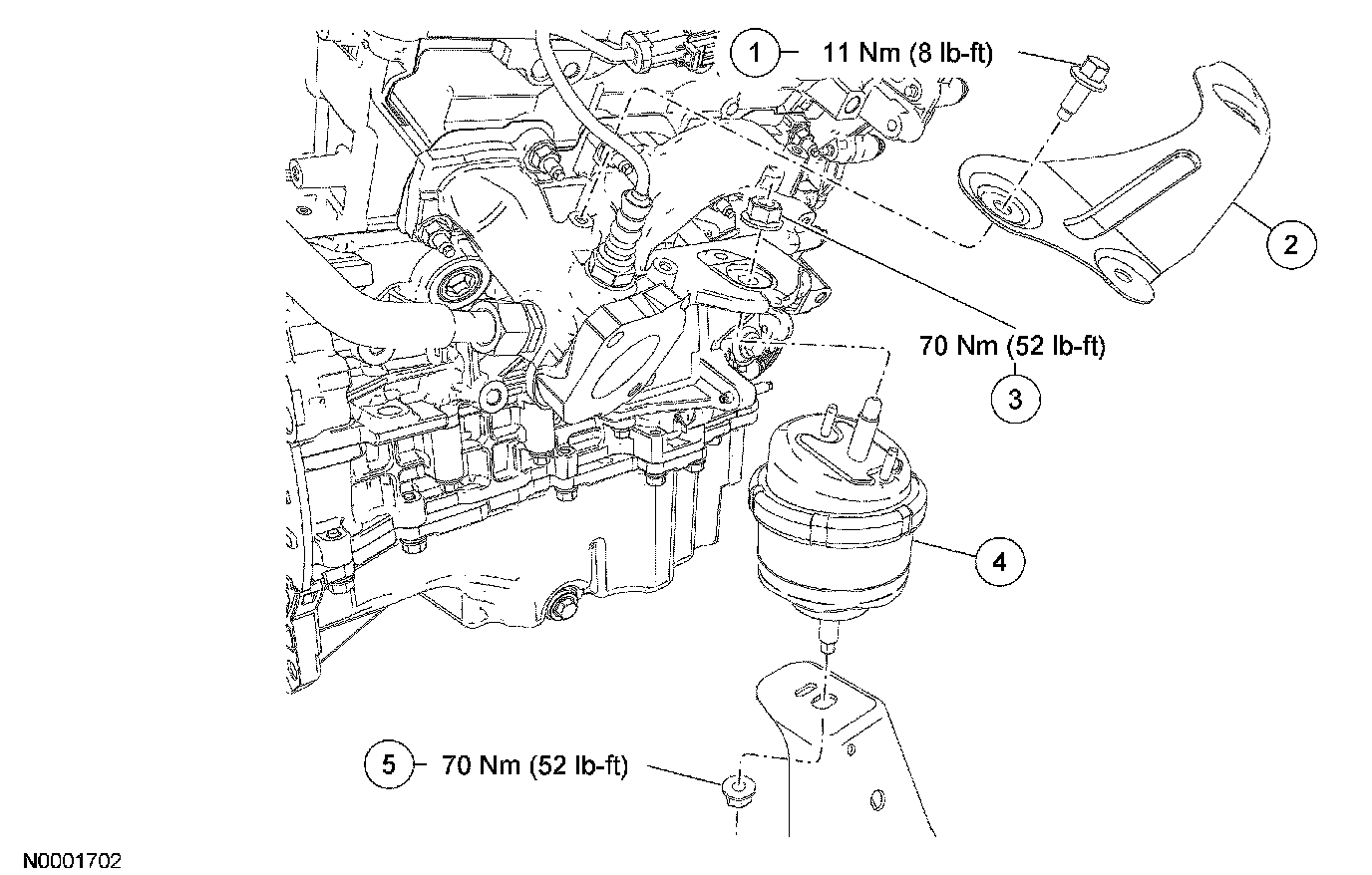 1 11 Nm (8 lb-ft)

2

70 Nm (52 lb-ft)
3

4

5 70 Nm (52 lb-ft)

N0001702